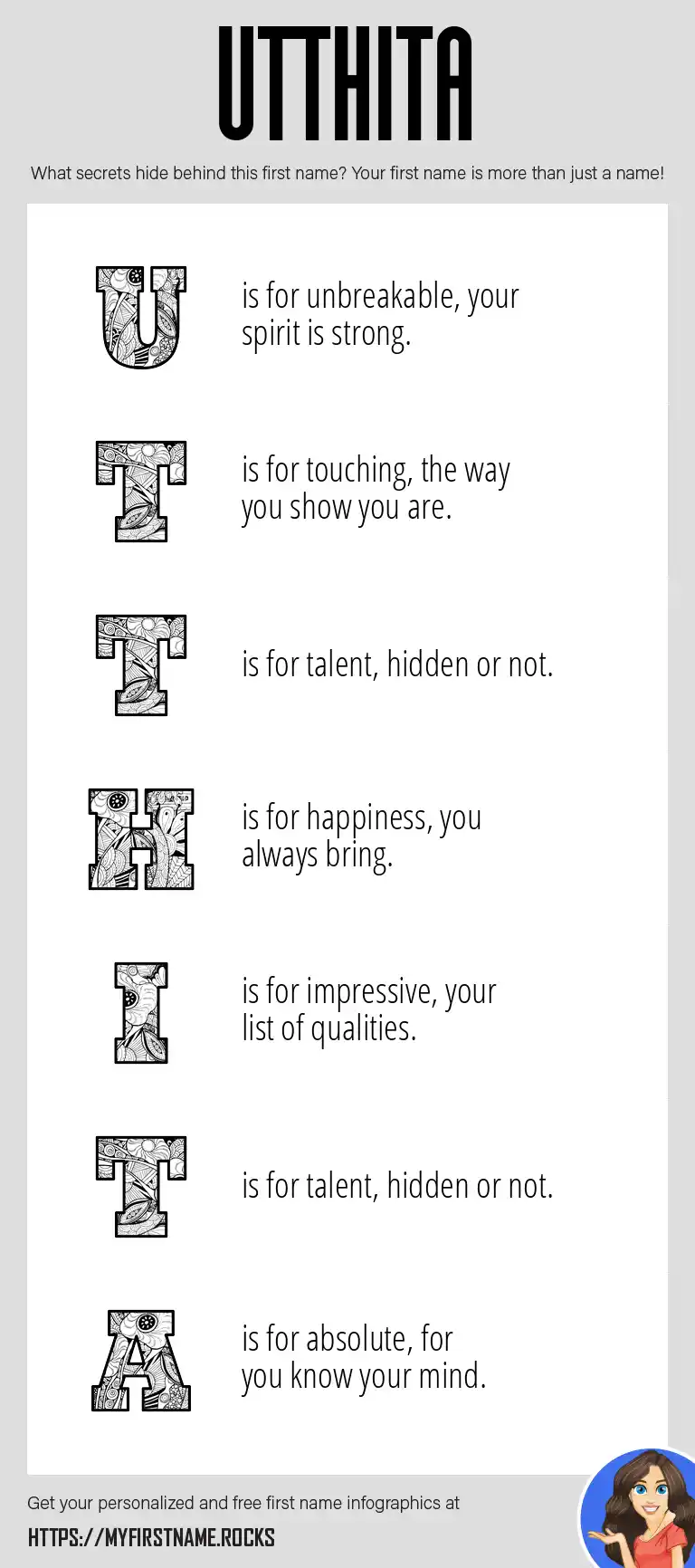 UTTHITA

What secrets hide behind this first name? Your first name is more than just a name!

U is for unbreakable, your spirit is strong.

T is for touching, the way you show you are.

T is for talent, hidden or not.

H is for happiness, you always bring.

I is for impressive, your list of qualities.

T is for talent, hidden or not.

A is for absolute, for you know your mind.

Get your personalized and free first name infographics at

HTTPS://MYFIRSTNAME.ROCKS