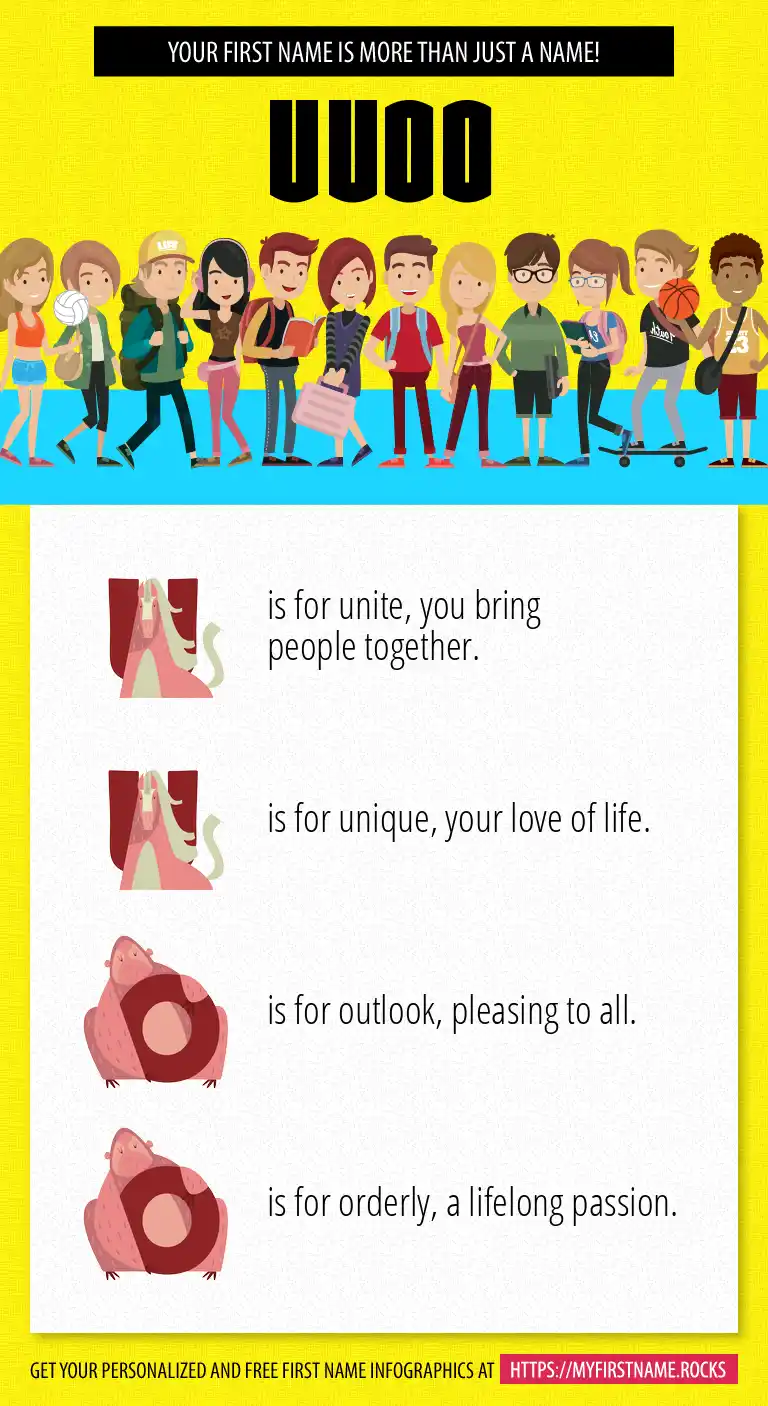 YOUR FIRST NAME IS MORE THAN JUST A NAME!

UUOO

U is for unite, you bring people together.

U is for unique, your love of life.

O is for outlook, pleasing to all.

O is for orderly, a lifelong passion.

GET YOUR PERSONALIZED AND FREE FIRST NAME INFOGRAPHICS AT HTTPS://MYFIRSTNAME.ROCKS