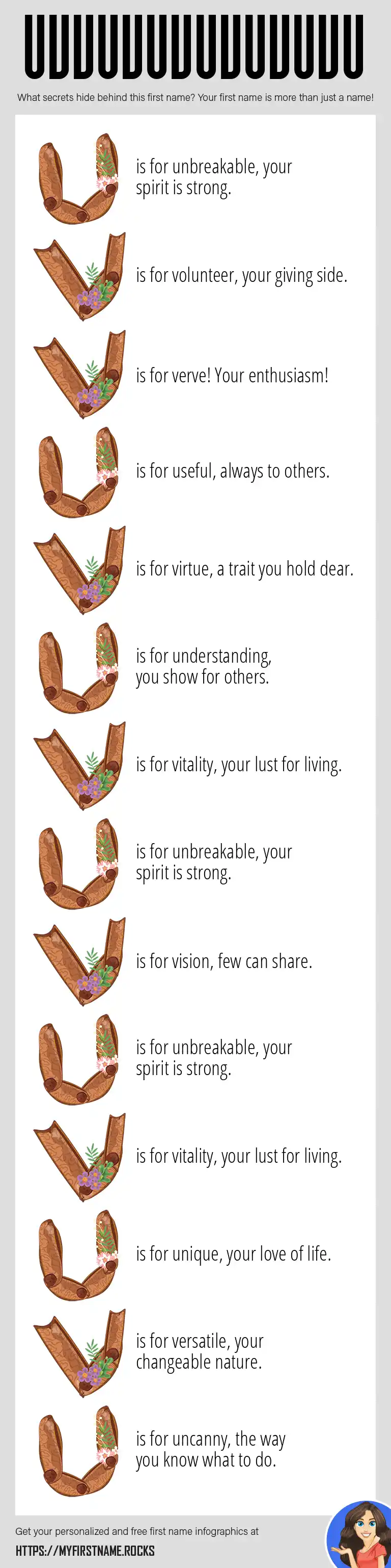 UVVUVUVUVUVUVU

What secrets hide behind this first name? Your first name is more than just a name!

U is for unbreakable, your spirit is strong.

V is for volunteer, your giving side.

V is for verve! Your enthusiasm!

U is for useful, always to others.

V is for virtue, a trait you hold dear.

U is for understanding, you show for others.

V is for vitality, your lust for living.

U is for unbreakable, your spirit is strong.

V is for vision, few can share.

U is for unbreakable, your spirit is strong.

V is for vitality, your lust for living.

U is for unique, your love of life.

V is for versatile, your changeable nature.

U is for uncanny, the way you know what to do.

Get your personalized and free first name infographics at

HTTPS://MYFIRSTNAME.ROCKS