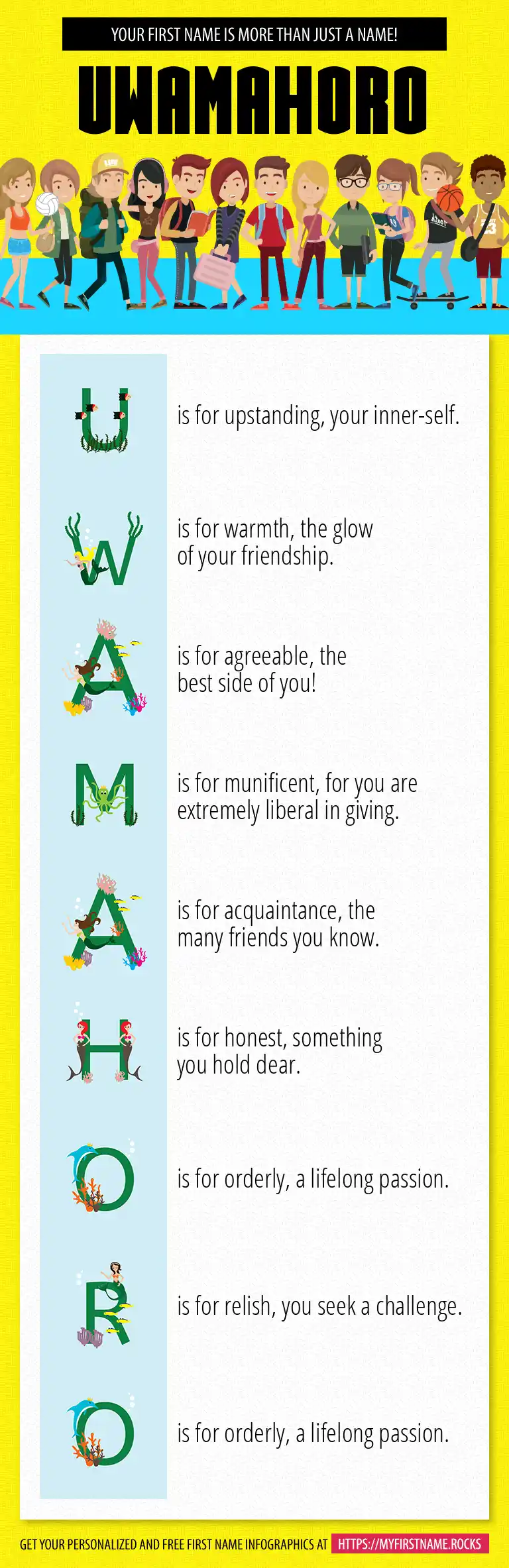 YOUR FIRST NAME IS MORE THAN JUST A NAME!

UWAMAHORO

U is for upstanding, your inner-self.

W is for warmth, the glow of your friendship.

A is for agreeable, the best side of you!

M is for munificent, for you are extremely liberal in giving.

A is for acquaintance, the many friends you know.

H is for honest, something you hold dear.

O is for orderly, a lifelong passion.

R is for relish, you seek a challenge.

O is for orderly, a lifelong passion.

GET YOUR PERSONALIZED AND FREE FIRST NAME INFOGRAPHICS AT HTTPS://MYFIRSTNAME.ROCKS