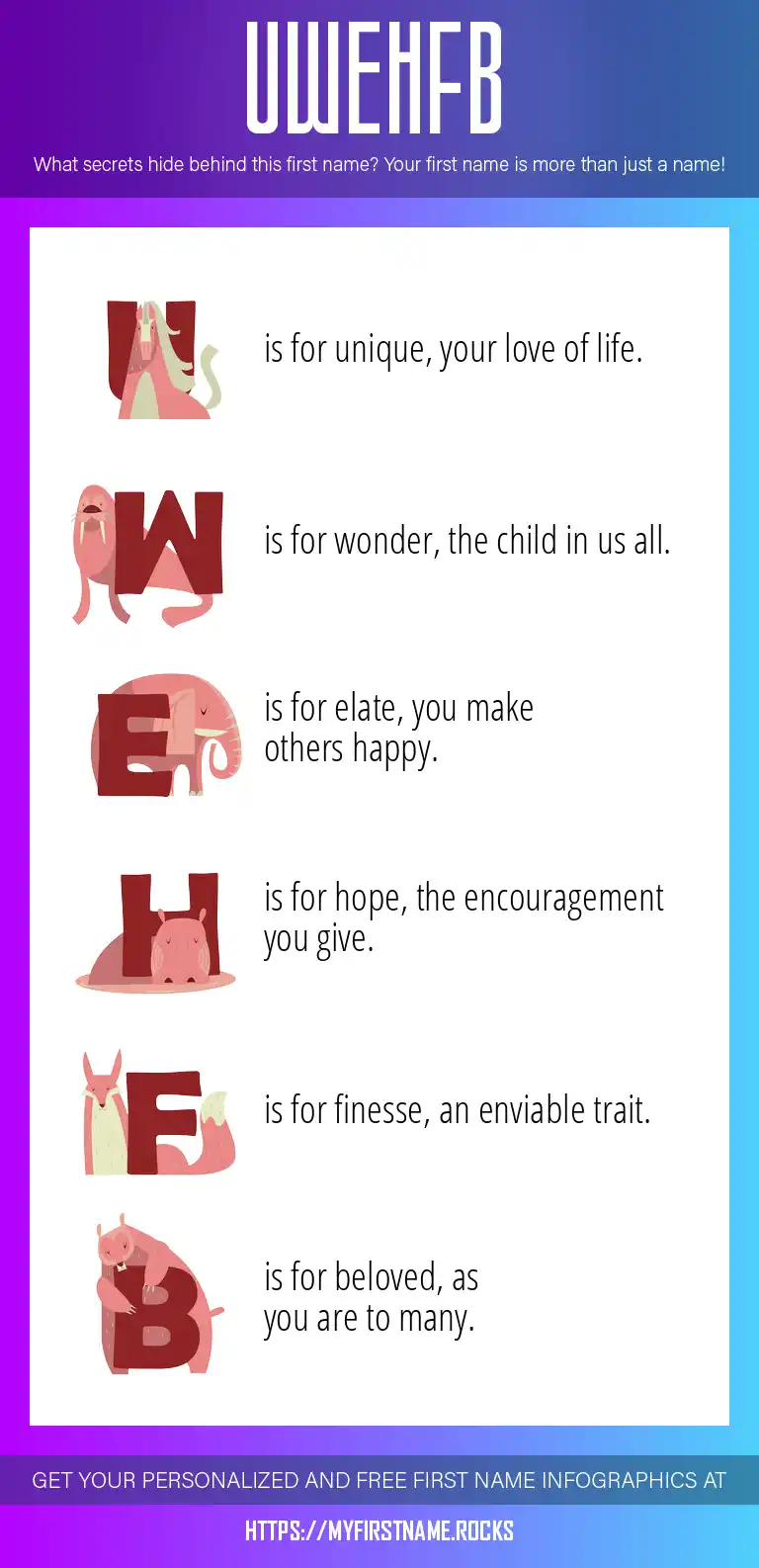 UWEHFB

What secrets hide behind this first name? Your first name is more than just a name!

U is for unique, your love of life.

W is for wonder, the child in us all.

E is for elate, you make others happy.

H is for hope, the encouragement you give.

F is for finesse, an enviable trait.

B is for beloved, as you are to many.

GET YOUR PERSONALIZED AND FREE FIRST NAME INFOGRAPHICS AT

HTTPS://MYFIRSTNAME.ROCKS