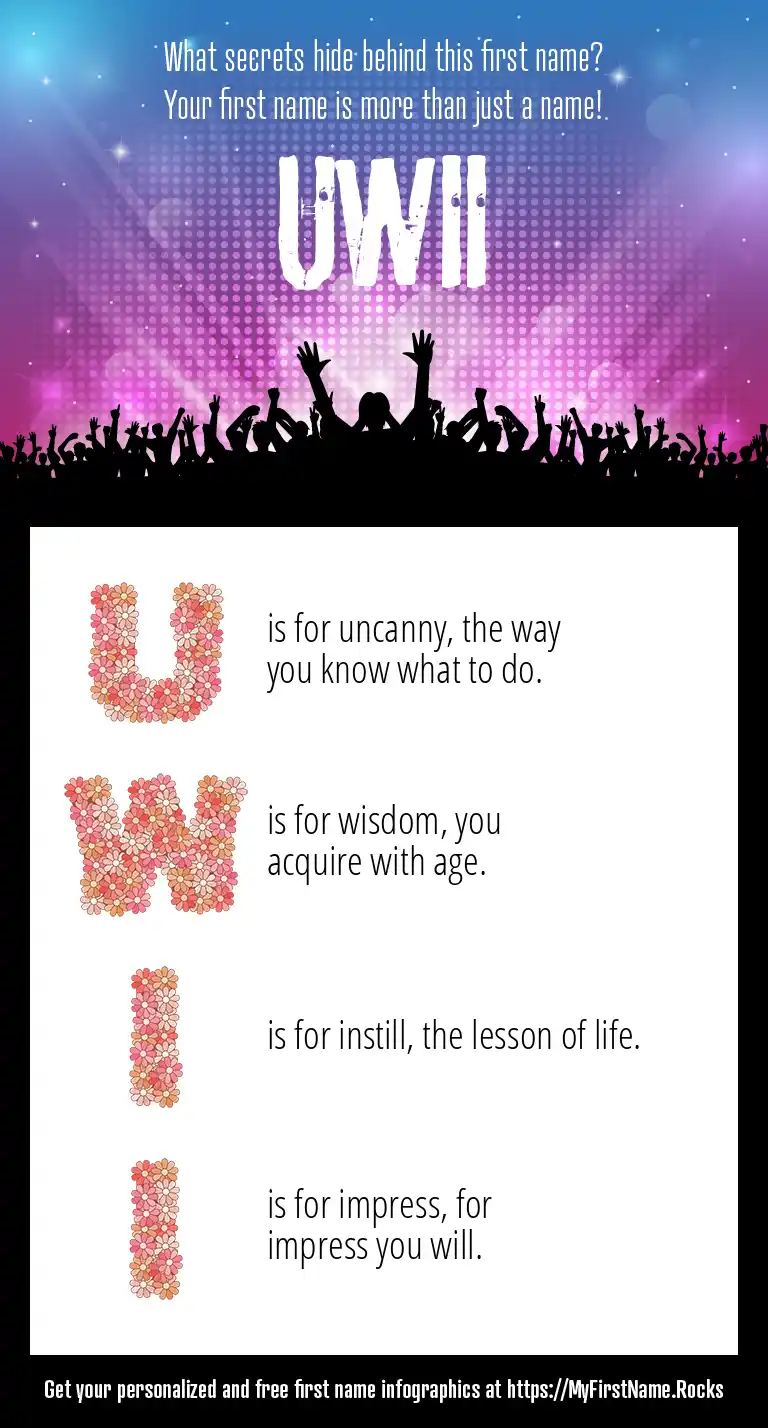 What secrets hide behind this first name?
Your first name is more than just a name!

UWII

U is for uncanny, the way you know what to do.

W is for wisdom, you acquire with age.

I is for instill, the lesson of life.

I is for impress, for impress you will.

Get your personalized and free first name infographics at https://MyFirstName.Rocks