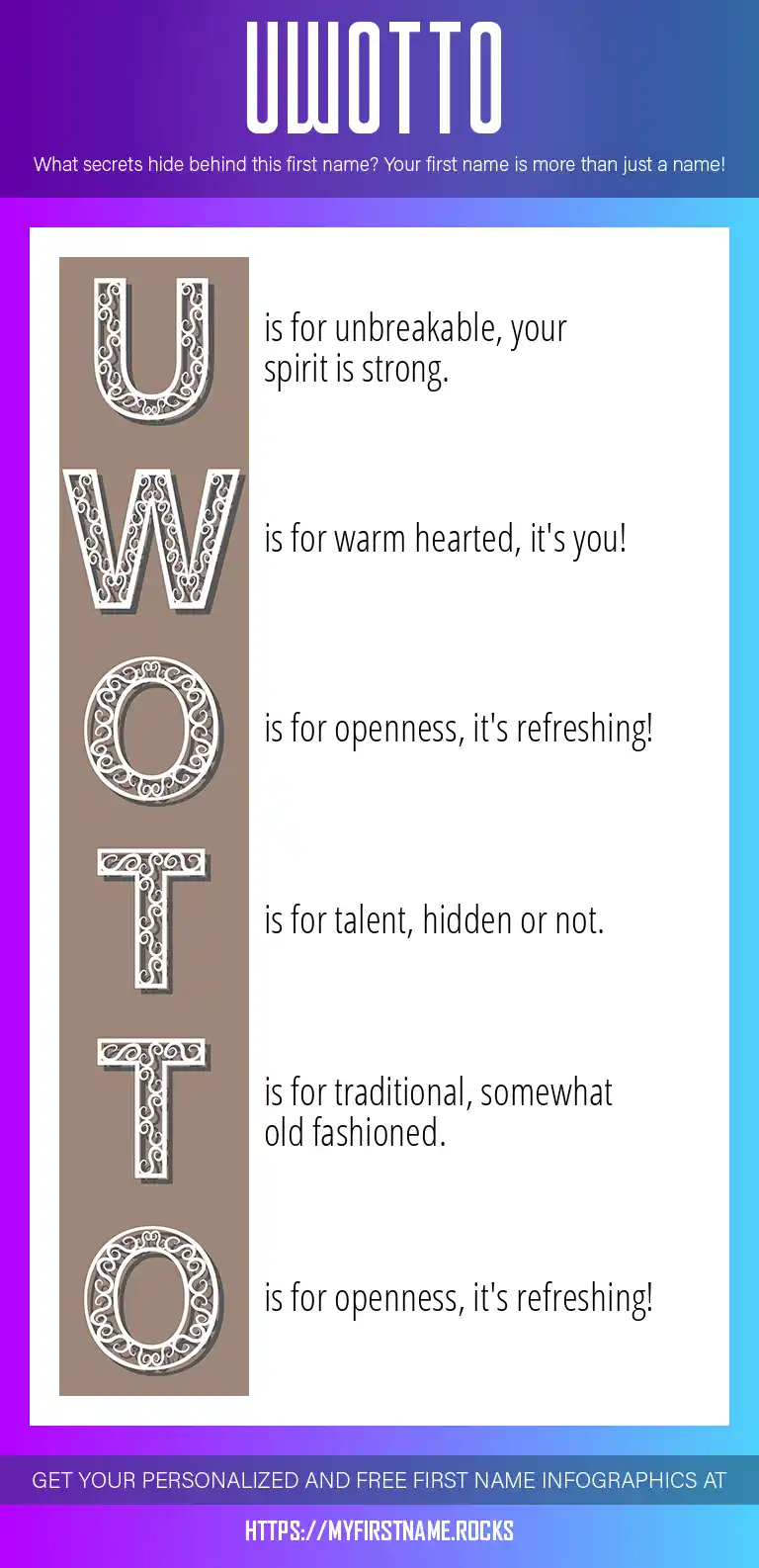 UWOTTO

What secrets hide behind this first name? Your first name is more than just a name!

U is for unbreakable, your spirit is strong.

W is for warm hearted, it's you!

O is for openness, it's refreshing!

T is for talent, hidden or not.

T is for traditional, somewhat old fashioned.

O is for openness, it's refreshing!

GET YOUR PERSONALIZED AND FREE FIRST NAME INFOGRAPHICS AT

HTTPS://MYFIRSTNAME.ROCKS