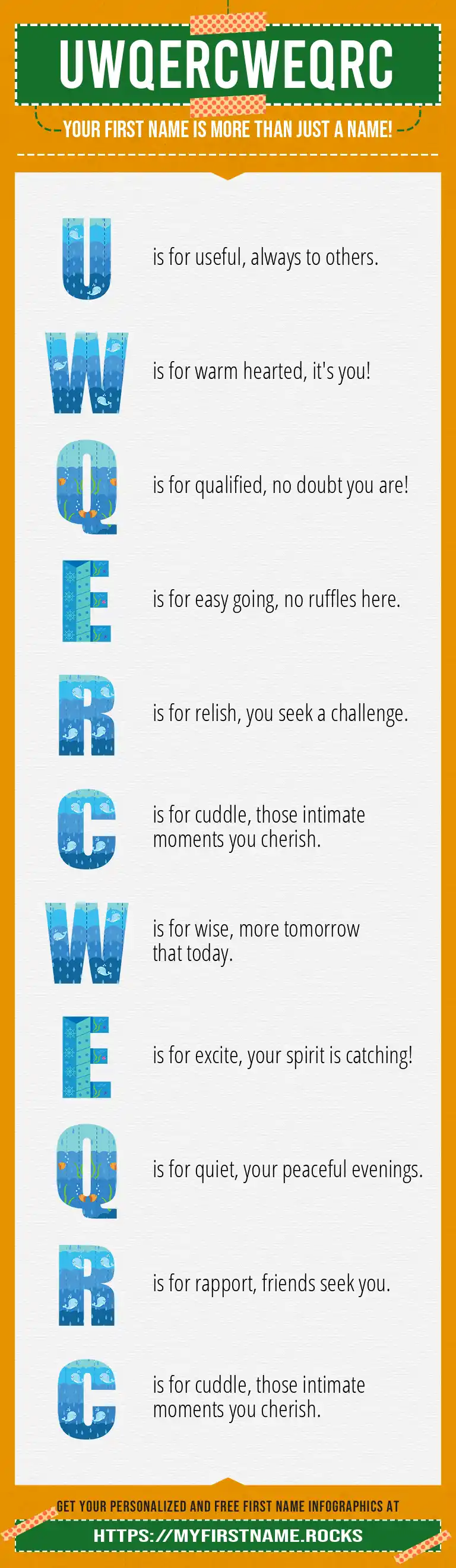 UWQERCWEQRC

YOUR FIRST NAME IS MORE THAN JUST A NAME!

U is for useful, always to others.

W is for warm hearted, it's you!

Q is for qualified, no doubt you are!

E is for easy going, no ruffles here.

R is for relish, you seek a challenge.

C is for cuddle, those intimate moments you cherish.

W is for wise, more tomorrow that today.

E is for excite, your spirit is catching!

Q is for quiet, your peaceful evenings.

R is for rapport, friends seek you.

C is for cuddle, those intimate moments you cherish.

GET YOUR PERSONALIZED AND FREE FIRST NAME INFOGRAPHICS AT

HTTPS://MYFIRSTNAME.ROCKS