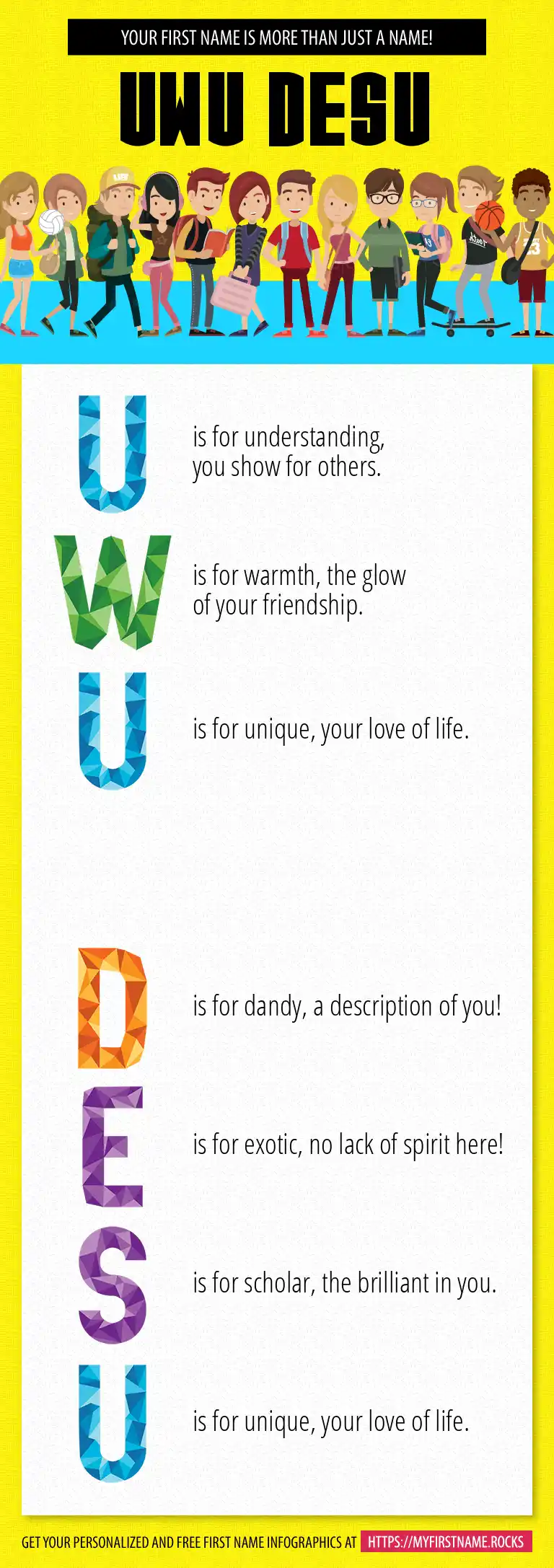 YOUR FIRST NAME IS MORE THAN JUST A NAME!

UWU DESU

U is for understanding, you show for others.

W is for warmth, the glow of your friendship.

U is for unique, your love of life.

D is for dandy, a description of you!

E is for exotic, no lack of spirit here!

S is for scholar, the brilliant in you.

U is for unique, your love of life.

GET YOUR PERSONALIZED AND FREE FIRST NAME INFOGRAPHICS AT HTTPS://MYFIRSTNAME.ROCKS