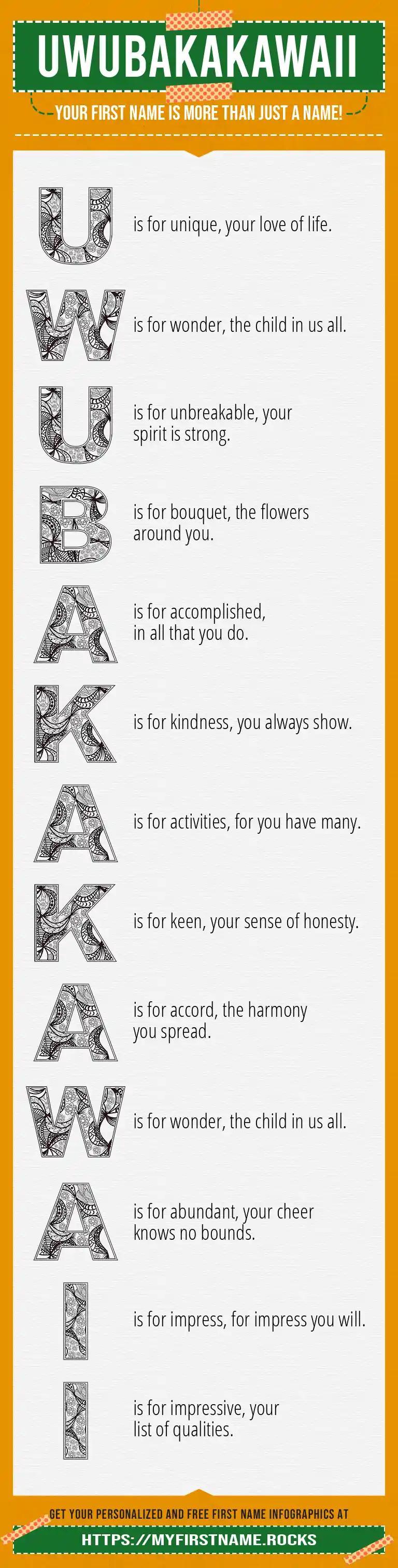 UWUBAKAKAWAII

YOUR FIRST NAME IS MORE THAN JUST A NAME!

U is for unique, your love of life.

W is for wonder, the child in us all.

U is for unbreakable, your spirit is strong.

B is for bouquet, the flowers around you.

A is for accomplished, in all that you do.

K is for kindness, you always show.

A is for activities, for you have many.

K is for keen, your sense of honesty.

A is for accord, the harmony you spread.

W is for wonder, the child in us all.

A is for abundant, your cheer knows no bounds.

I is for impress, for impress you will.

I is for impressive, your list of qualities.

GET YOUR PERSONALIZED AND FREE FIRST NAME INFOGRAPHICS AT

HTTPS://MYFIRSTNAME.ROCKS