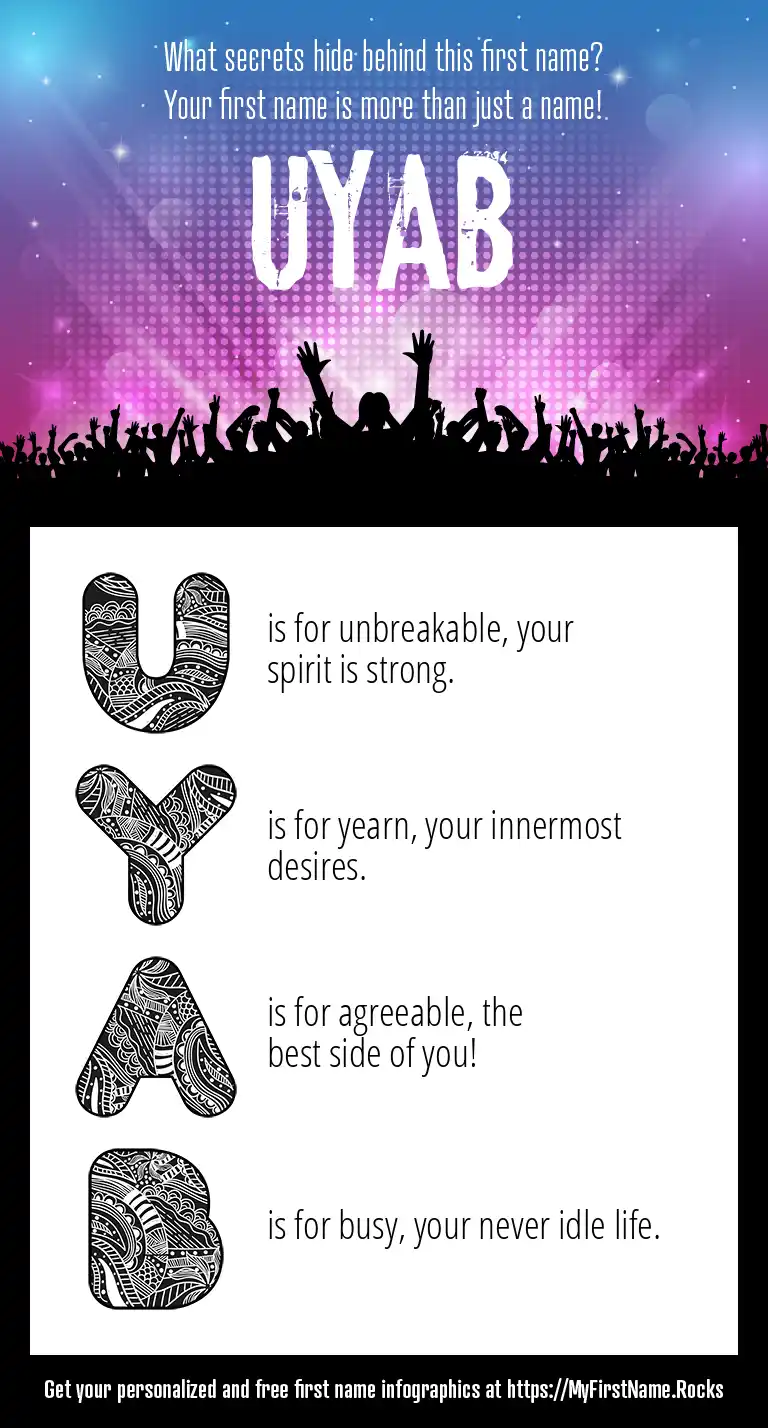 What secrets hide behind this first name?
Your first name is more than just a name!

UYAB

U is for unbreakable, your spirit is strong.

Y is for yearn, your innermost desires.

A is for agreeable, the best side of you!

B is for busy, your never idle life.

Get your personalized and free first name infographics at https://MyFirstName.Rocks