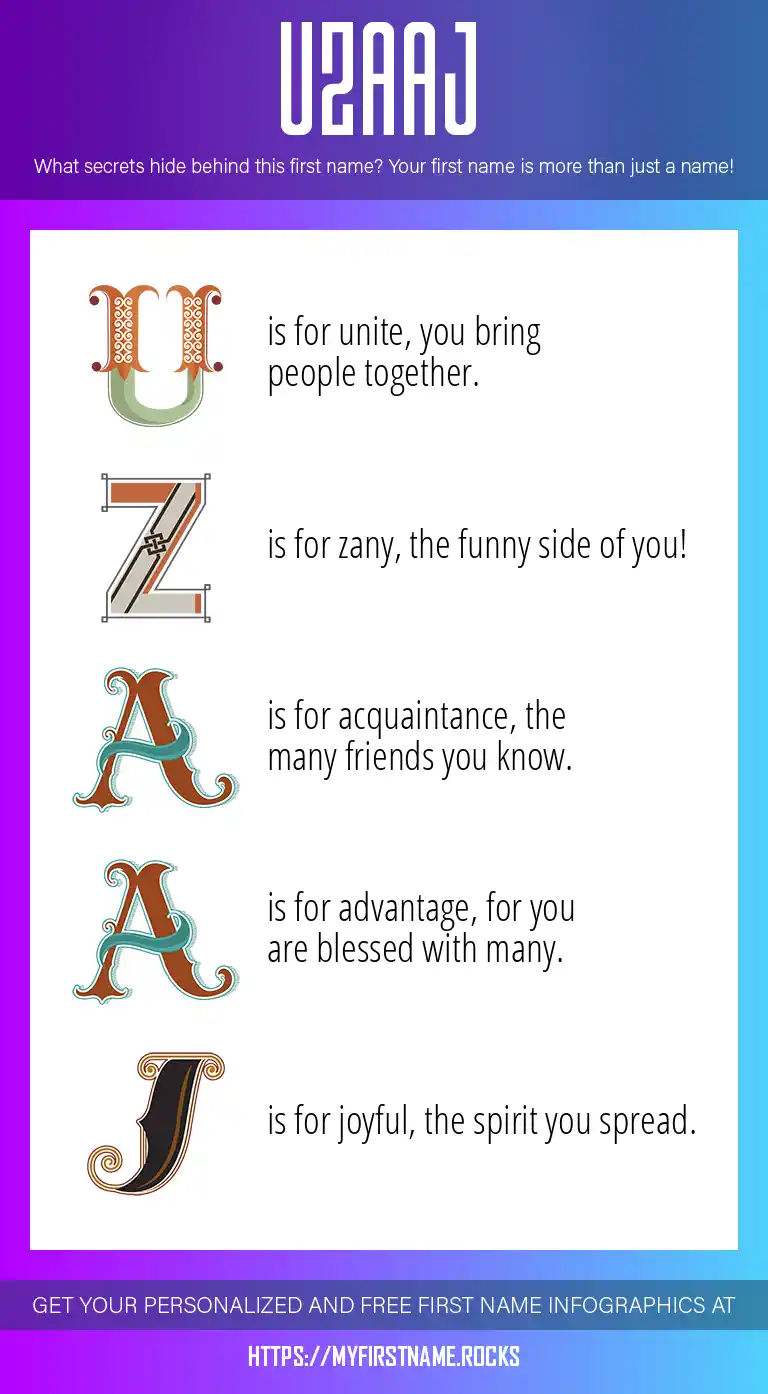 UZAAJ

What secrets hide behind this first name? Your first name is more than just a name!

U is for unite, you bring people together.

Z is for zany, the funny side of you!

A is for acquaintance, the many friends you know.

A is for advantage, for you are blessed with many.

J is for joyful, the spirit you spread.

GET YOUR PERSONALIZED AND FREE FIRST NAME INFOGRAPHICS AT

HTTPS://MYFIRSTNAME.ROCKS