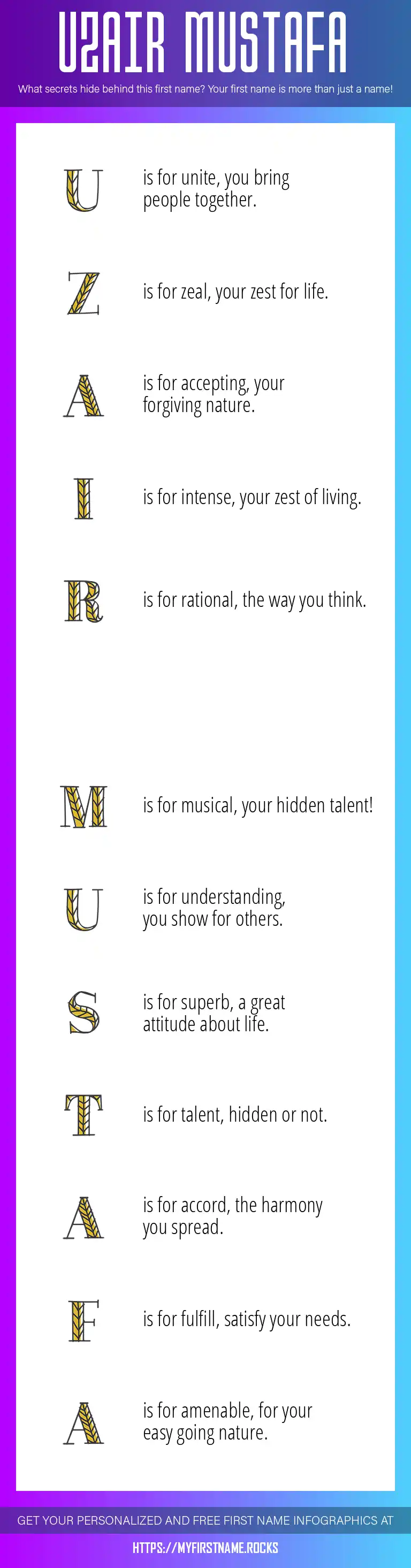 UZAIR MUSTAFA

What secrets hide behind this first name? Your first name is more than just a name!

U is for unite, you bring people together.

Z is for zeal, your zest for life.

A is for accepting, your forgiving nature.

I is for intense, your zest of living.

R is for rational, the way you think.

M is for musical, your hidden talent!

U is for understanding, you show for others.

S is for superb, a great attitude about life.

T is for talent, hidden or not.

A is for accord, the harmony you spread.

F is for fulfill, satisfy your needs.

A is for amenable, for your easy going nature.

GET YOUR PERSONALIZED AND FREE FIRST NAME INFOGRAPHICS AT

HTTPS://MYFIRSTNAME.ROCKS