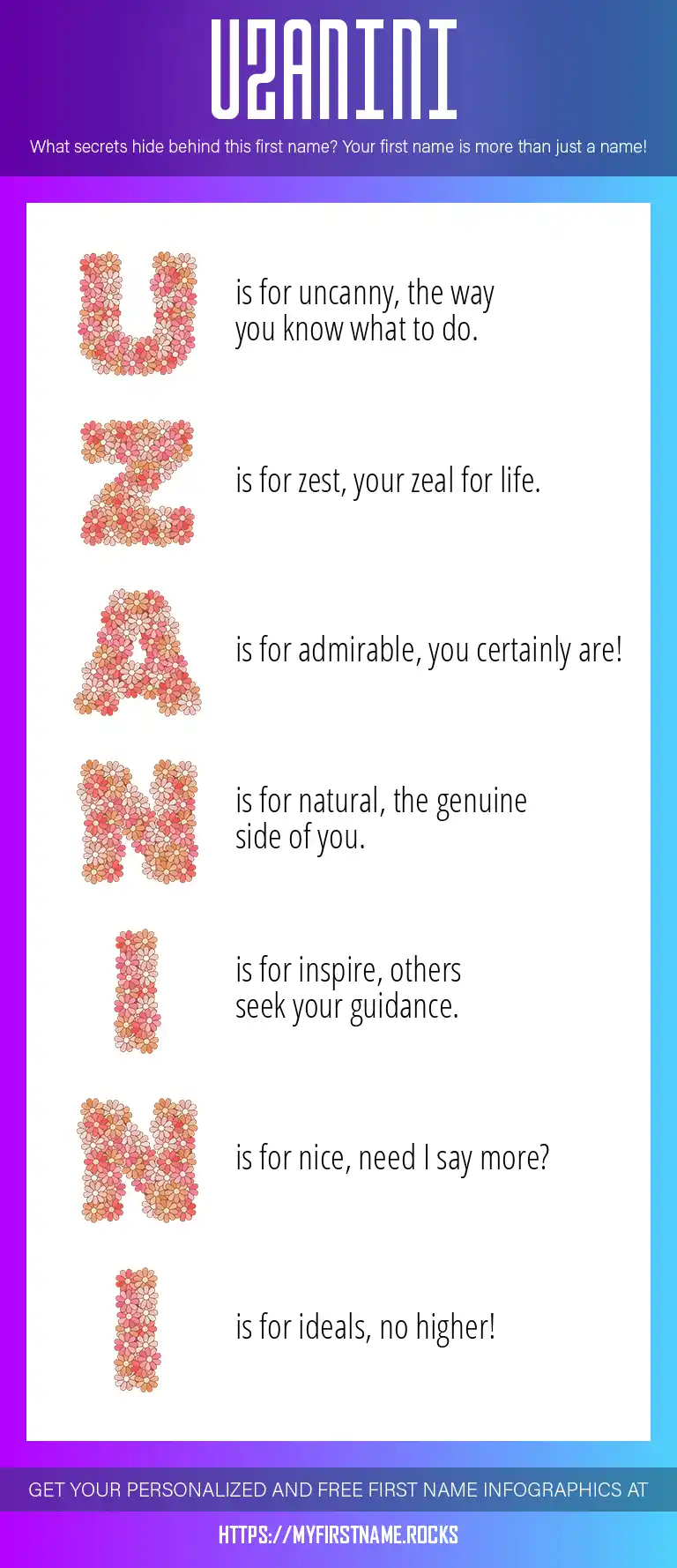 UZANINI

What secrets hide behind this first name? Your first name is more than just a name!

U is for uncanny, the way you know what to do.

Z is for zest, your zeal for life.

A is for admirable, you certainly are!

N is for natural, the genuine side of you.

I is for inspire, others seek your guidance.

N is for nice, need I say more?

I is for ideals, no higher!

GET YOUR PERSONALIZED AND FREE FIRST NAME INFOGRAPHICS AT

HTTPS://MYFIRSTNAME.ROCKS