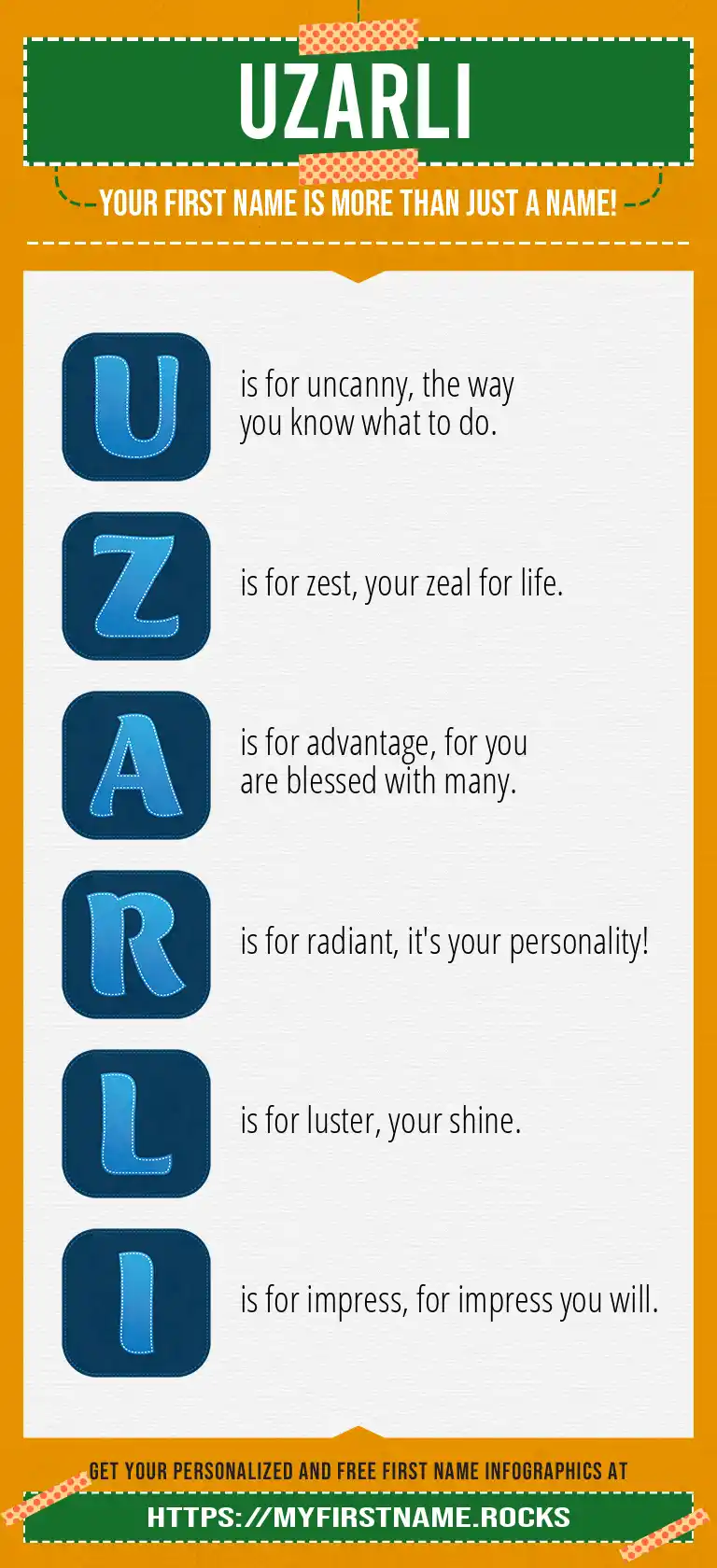 UZARLI

YOUR FIRST NAME IS MORE THAN JUST A NAME!

U is for uncanny, the way you know what to do.

Z is for zest, your zeal for life.

A is for advantage, for you are blessed with many.

R is for radiant, it's your personality!

L is for luster, your shine.

I is for impress, for impress you will.

GET YOUR PERSONALIZED AND FREE FIRST NAME INFOGRAPHICS AT

HTTPS://MYFIRSTNAME.ROCKS