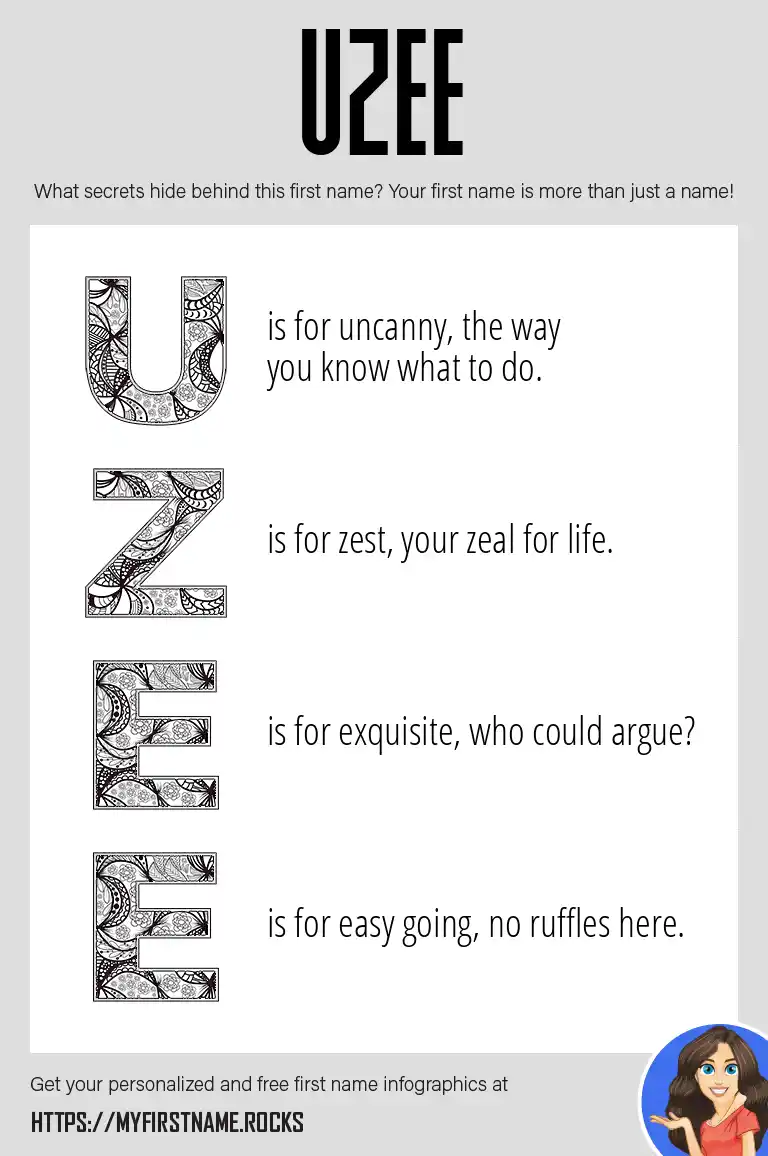 UZEE

What secrets hide behind this first name? Your first name is more than just a name!

U is for uncanny, the way you know what to do.

Z is for zest, your zeal for life.

E is for exquisite, who could argue?

E is for easy going, no ruffles here.

Get your personalized and free first name infographics at

HTTPS://MYFIRSTNAME.ROCKS