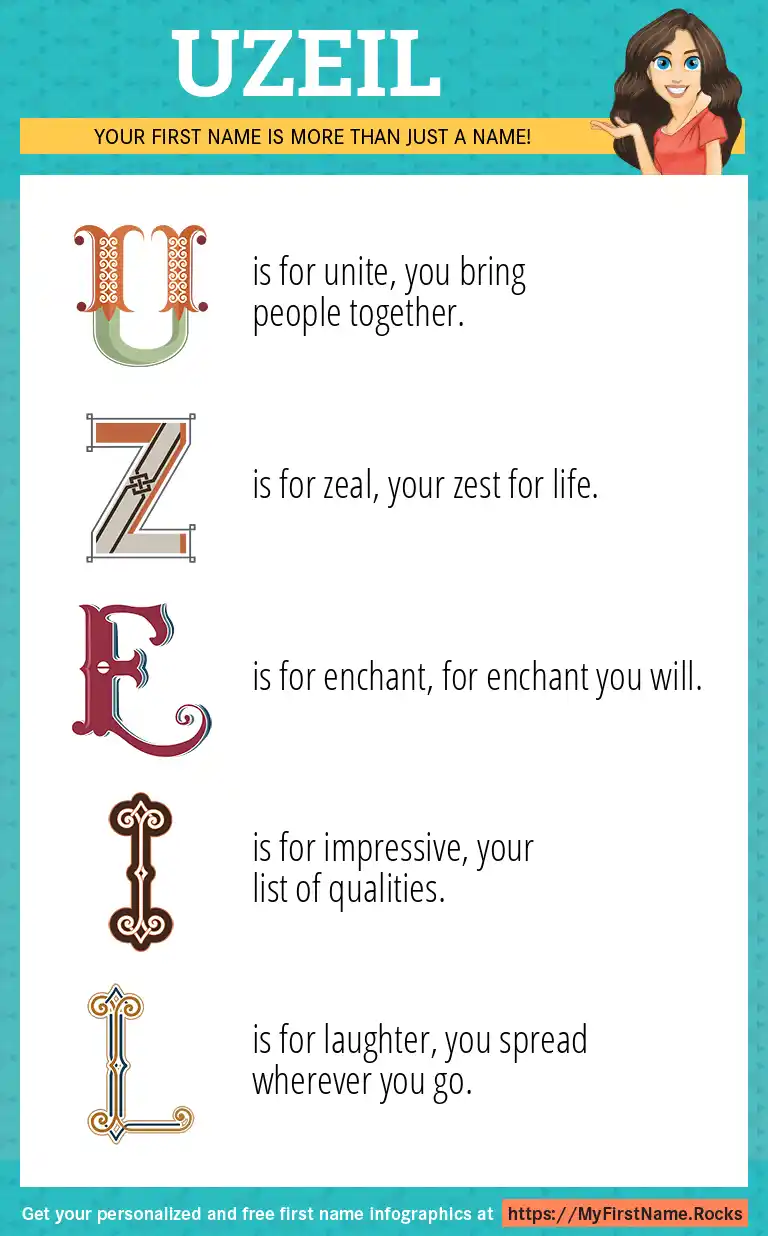 UZEIL

YOUR FIRST NAME IS MORE THAN JUST A NAME!

U is for unite, you bring people together.

Z is for zeal, your zest for life.

E is for enchant, for enchant you will.

I is for impressive, your list of qualities.

L is for laughter, you spread wherever you go.

Get your personalized and free first name infographics at https://MyFirstName.Rocks