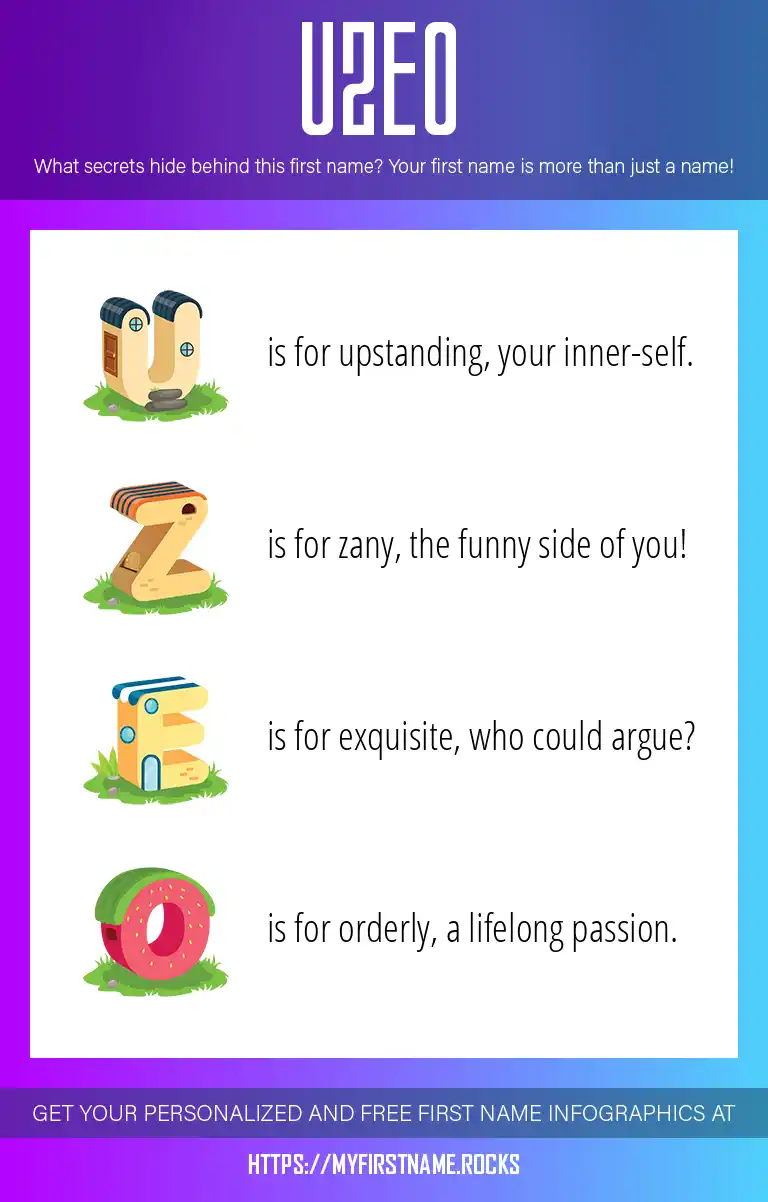 UZEO

What secrets hide behind this first name? Your first name is more than just a name!

U is for upstanding, your inner-self.

Z is for zany, the funny side of you!

E is for exquisite, who could argue?

O is for orderly, a lifelong passion.

GET YOUR PERSONALIZED AND FREE FIRST NAME INFOGRAPHICS AT

HTTPS://MYFIRSTNAME.ROCKS