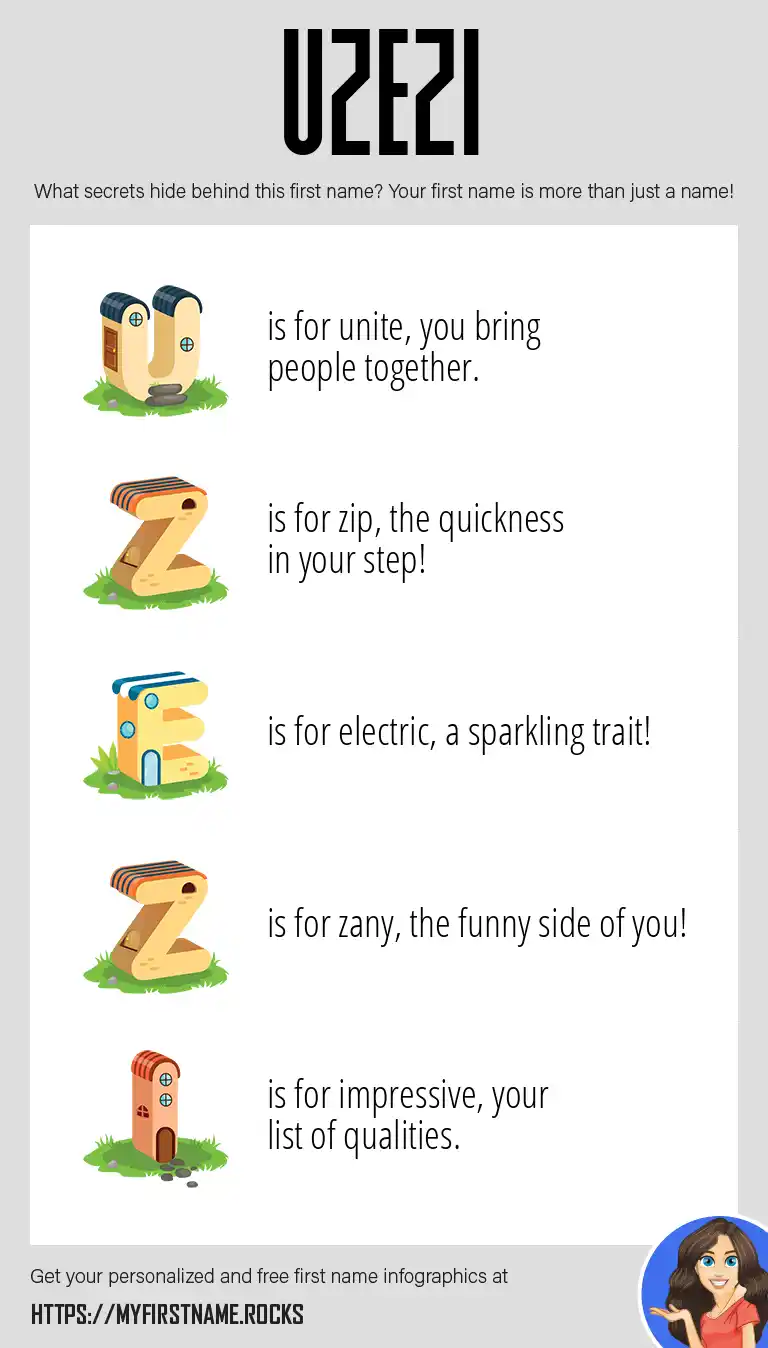 UZEZI

What secrets hide behind this first name? Your first name is more than just a name!

U is for unite, you bring people together.

Z is for zip, the quickness in your step!

E is for electric, a sparkling trait!

Z is for zany, the funny side of you!

I is for impressive, your list of qualities.

Get your personalized and free first name infographics at

HTTPS://MYFIRSTNAME.ROCKS