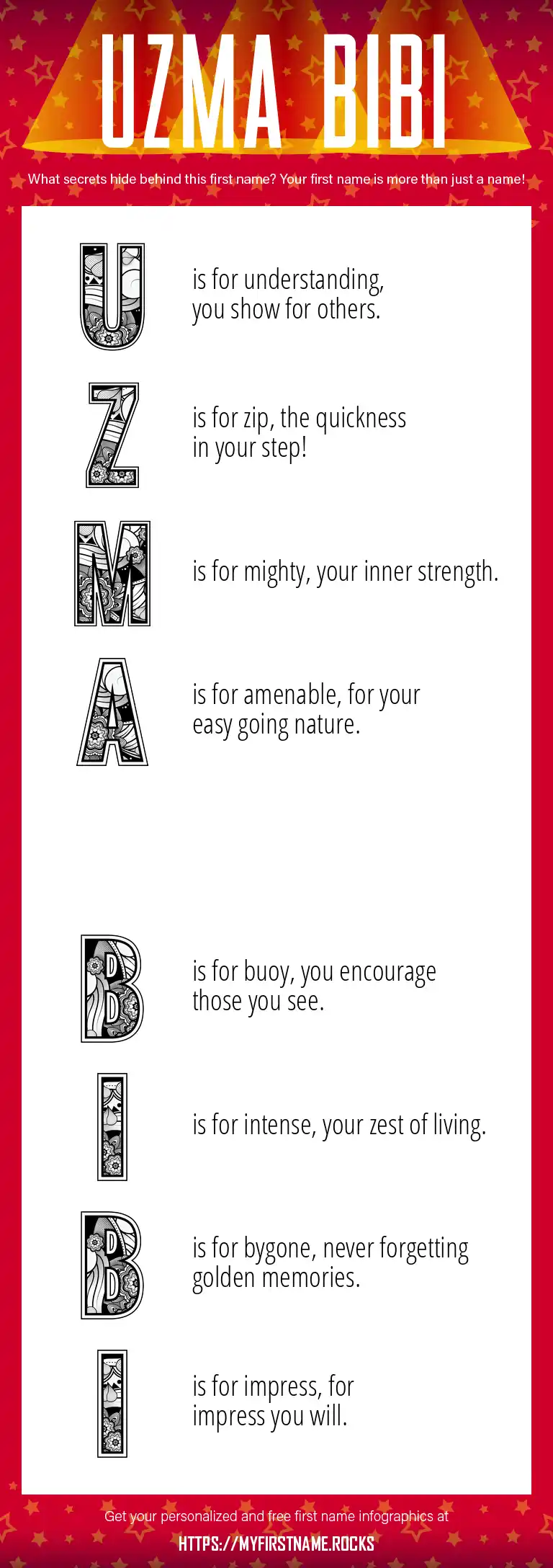 UZMA BIBI

What secrets hide behind this first name? Your first name is more than just a name!

U is for understanding, you show for others.

Z is for zip, the quickness in your step!

M is for mighty, your inner strength.

A is for amenable, for your easy going nature.

B is for buoy, you encourage those you see.

I is for intense, your zest of living.

B is for bygone, never forgetting golden memories.

I is for impress, for impress you will.

Get your personalized and free first name infographics at

HTTPS://MYFIRSTNAME.ROCKS