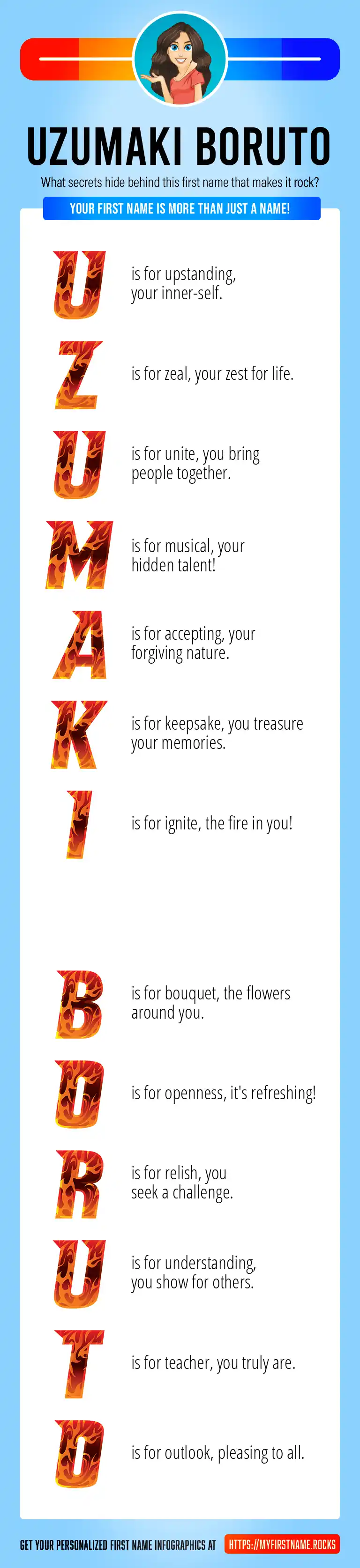 UZUMAKI BORUTO

What secrets hide behind this first name that makes it rock?

YOUR FIRST NAME IS MORE THAN JUST A NAME!

U is for upstanding, your inner-self.

Z is for zeal, your zest for life.

U is for unite, you bring people together.

M is for musical, your hidden talent!

A is for accepting, your forgiving nature.

K is for keepsake, you treasure your memories.

I is for ignite, the fire in you!

B is for bouquet, the flowers around you.

O is for openness, it's refreshing!

R is for relish, you seek a challenge.

U is for understanding, you show for others.

T is for teacher, you truly are.

O is for outlook, pleasing to all.

GET YOUR PERSONALIZED FIRST NAME INFOGRAPHICS AT HTTPS://MYFIRSTNAME.ROCKS