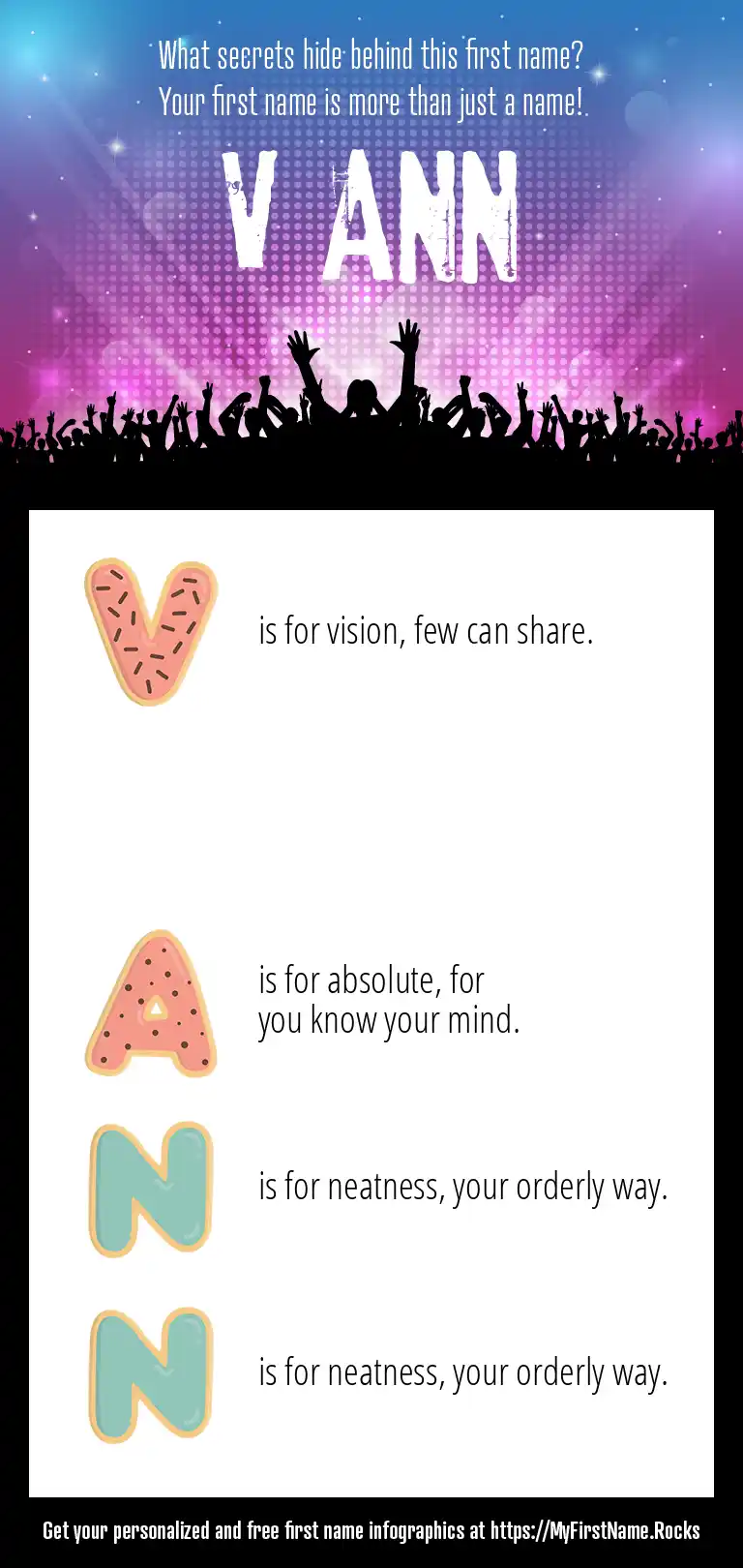 What secrets hide behind this first name?
Your first name is more than just a name!

V ANN

V

is for vision, few can share.

A

is for absolute, for you know your mind.

N

is for neatness, your orderly way.

N

is for neatness, your orderly way.

Get your personalized and free first name infographics at https://MyFirstName.Rocks