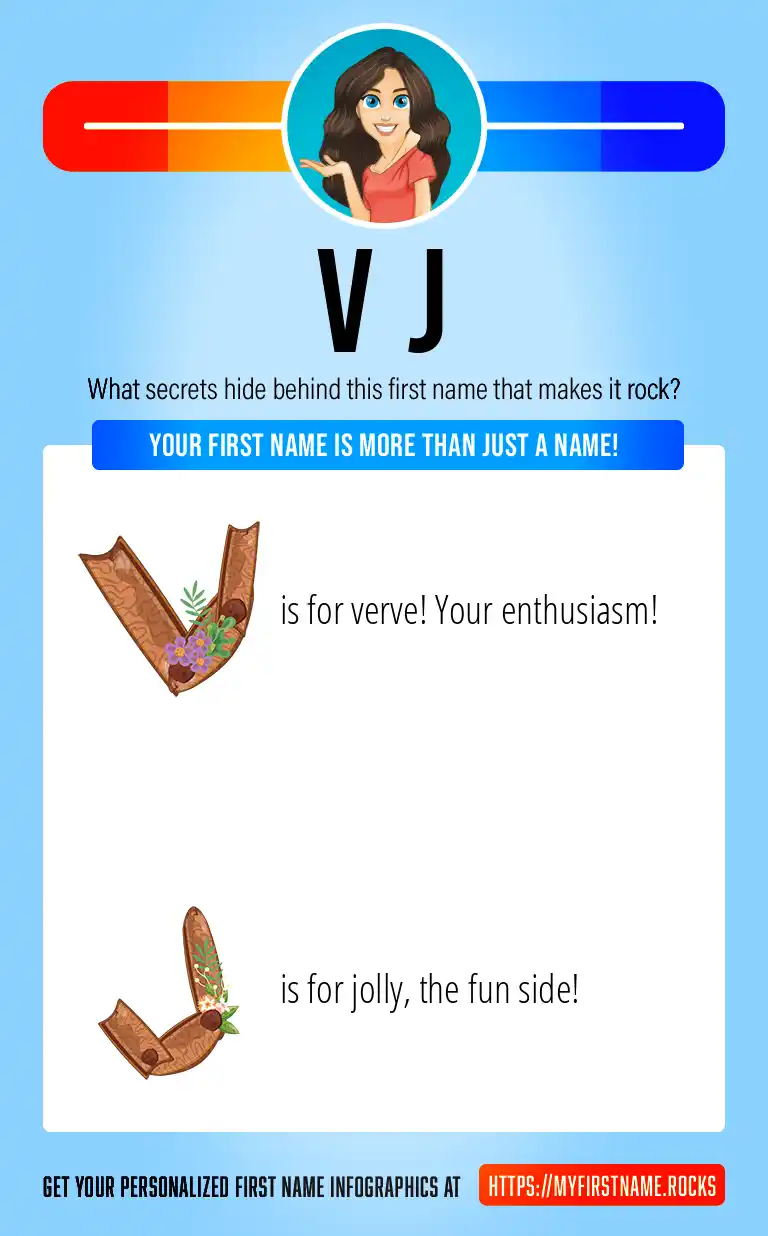 V J

What secrets hide behind this first name that makes it rock?

YOUR FIRST NAME IS MORE THAN JUST A NAME!

V is for verve! Your enthusiasm!

J is for jolly, the fun side!

GET YOUR PERSONALIZED FIRST NAME INFOGRAPHICS AT HTTPS://MYFIRSTNAME.ROCKS