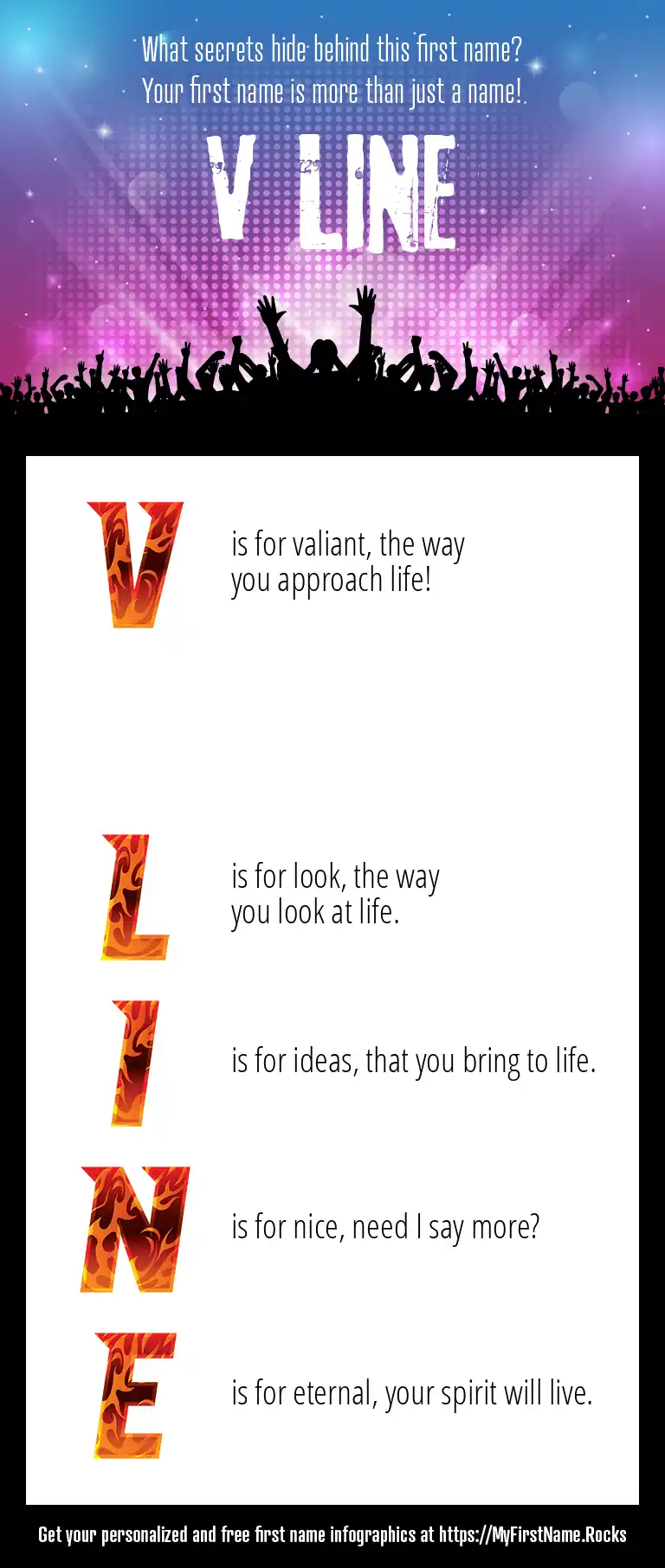 What secrets hide behind this first name?
Your first name is more than just a name!

V LINE

V

is for valiant, the way you approach life!

L

is for look, the way you look at life.

I

is for ideas, that you bring to life.

N

is for nice, need I say more?

E

is for eternal, your spirit will live.

Get your personalized and free first name infographics at https://MyFirstName.Rocks