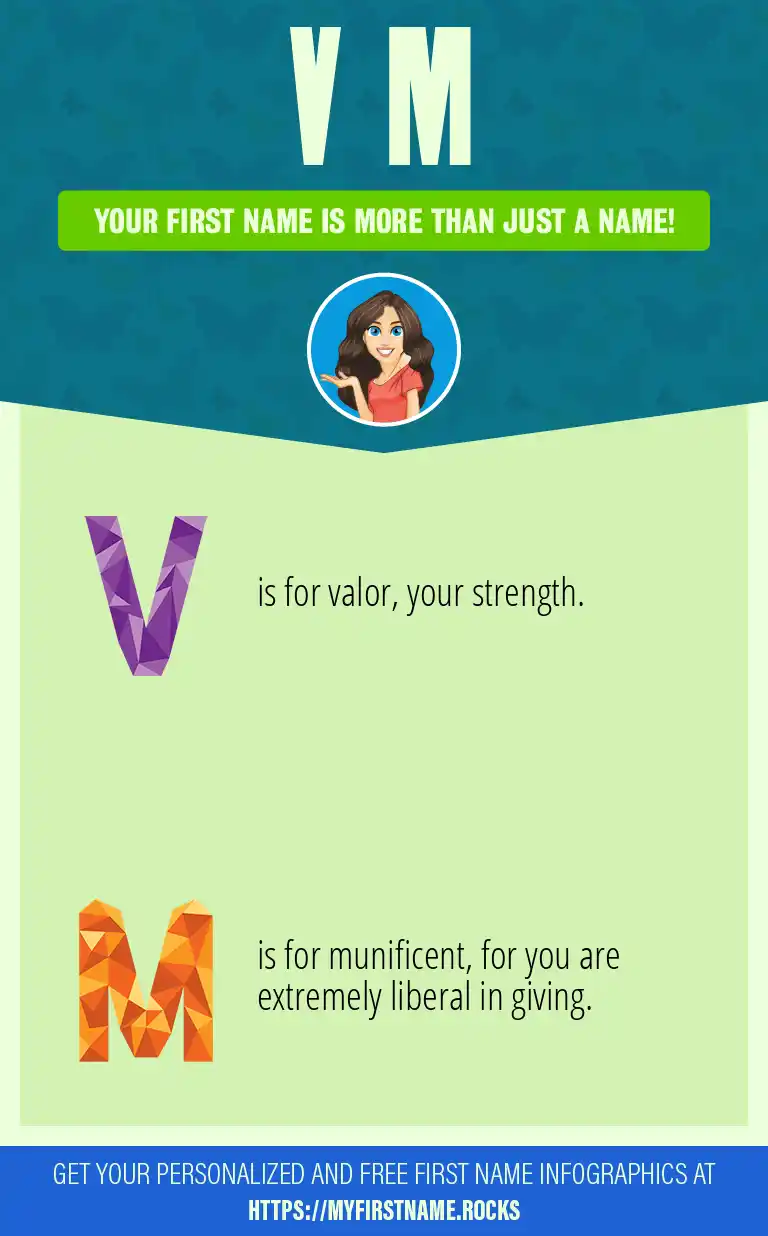 V M

YOUR FIRST NAME IS MORE THAN JUST A NAME!

V is for valor, your strength.

M is for munificent, for you are extremely liberal in giving.

GET YOUR PERSONALIZED AND FREE FIRST NAME INFOGRAPHICS AT HTTPS://MYFIRSTNAME.ROCKS