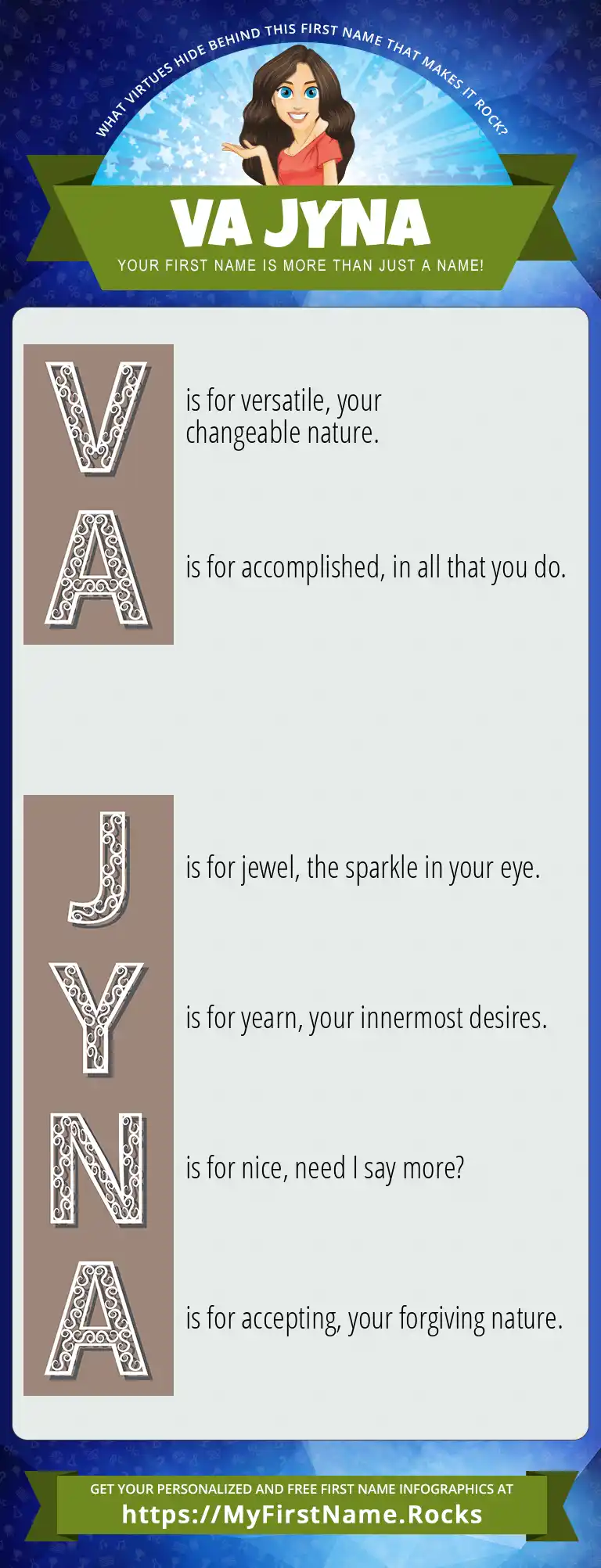 WHAT VIRTUES HIDE BEHIND THIS FIRST NAME THAT MAKES IT ROCK?

VA JYNA

YOUR FIRST NAME IS MORE THAN JUST A NAME!

V is for versatile, your changeable nature.

A is for accomplished, in all that you do.

J is for jewel, the sparkle in your eye.

Y is for yearn, your innermost desires.

N is for nice, need I say more?

A is for accepting, your forgiving nature.

GET YOUR PERSONALIZED AND FREE FIRST NAME INFOGRAPHICS AT
https://MyFirstName.Rocks