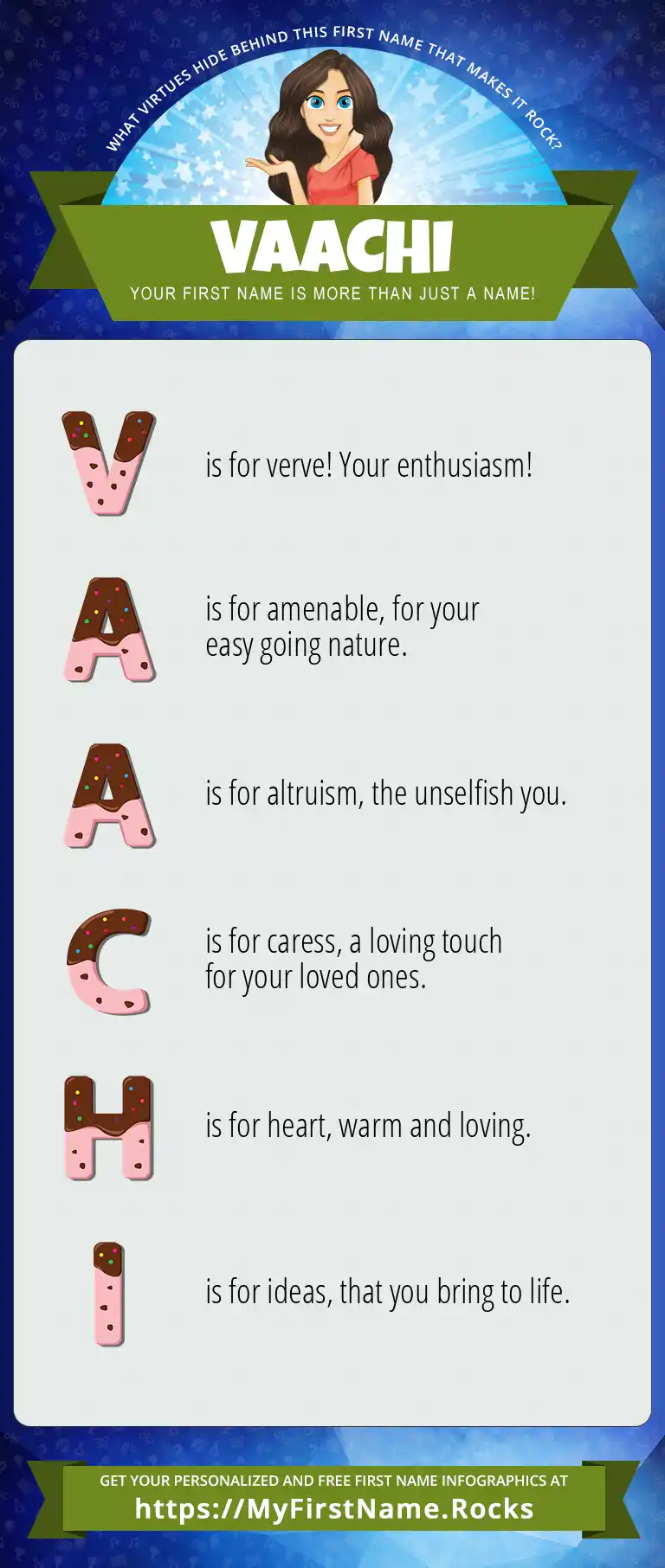 WHAT VIRTUES HIDE BEHIND THIS FIRST NAME THAT MAKES IT ROCK?

VAACHI

YOUR FIRST NAME IS MORE THAN JUST A NAME!

V is for verve! Your enthusiasm!

A is for amenable, for your easy going nature.

A is for altruism, the unselfish you.

C is for caress, a loving touch for your loved ones.

H is for heart, warm and loving.

I is for ideas, that you bring to life.

GET YOUR PERSONALIZED AND FREE FIRST NAME INFOGRAPHICS AT
https://MyFirstName.Rocks