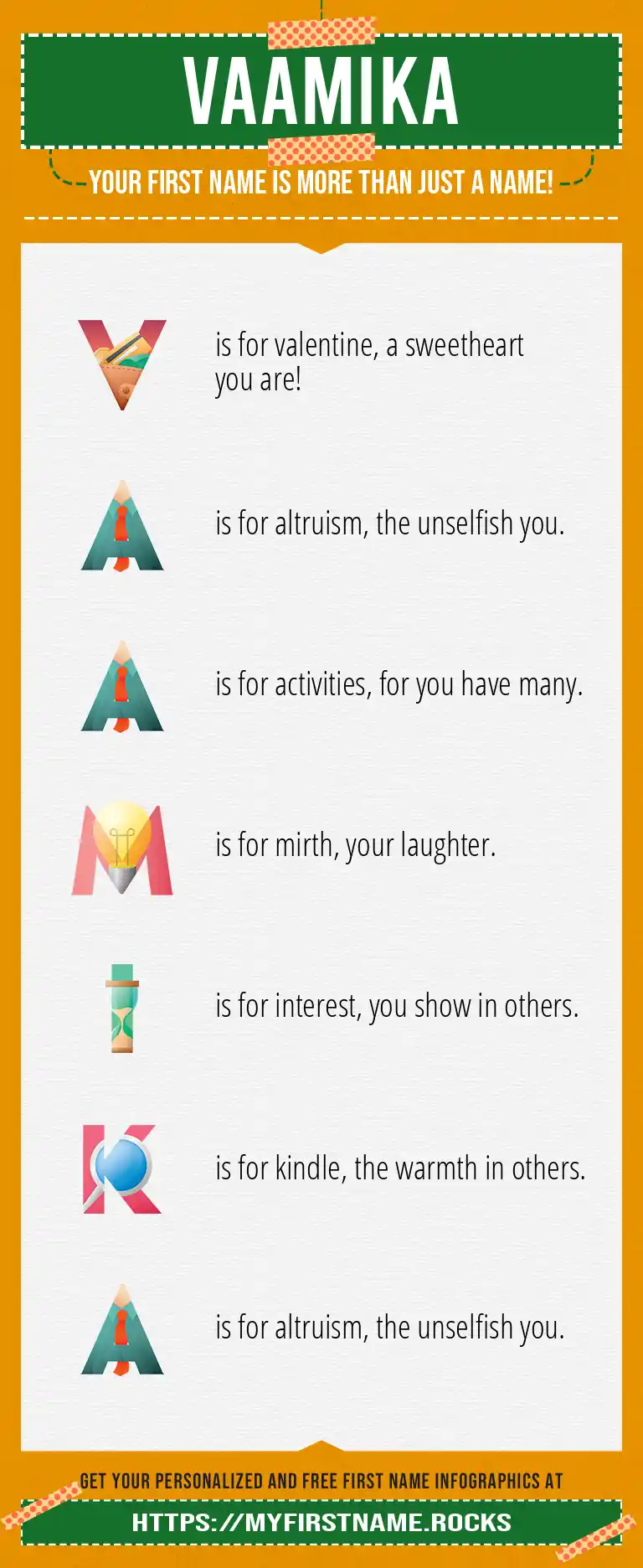 VAAMIKA

YOUR FIRST NAME IS MORE THAN JUST A NAME!

V is for valentine, a sweetheart you are!

A is for altruism, the unselfish you.

A is for activities, for you have many.

M is for mirth, your laughter.

I is for interest, you show in others.

K is for kindle, the warmth in others.

A is for altruism, the unselfish you.

GET YOUR PERSONALIZED AND FREE FIRST NAME INFOGRAPHICS AT

HTTPS://MYFIRSTNAME.ROCKS