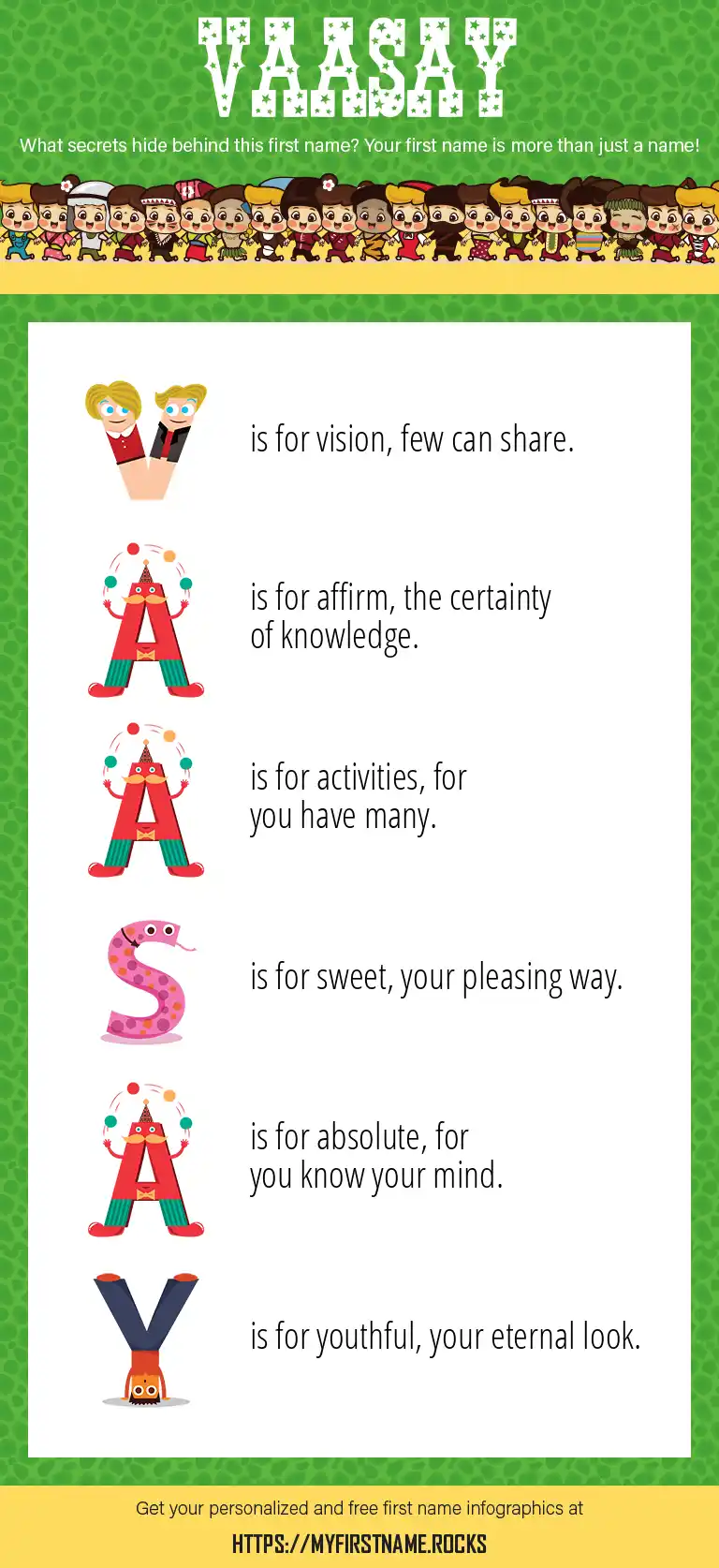 VAASAY

What secrets hide behind this first name? Your first name is more than just a name!

V is for vision, few can share.

A is for affirm, the certainty of knowledge.

A is for activities, for you have many.

S is for sweet, your pleasing way.

A is for absolute, for you know your mind.

Y is for youthful, your eternal look.

Get your personalized and free first name infographics at

HTTPS://MYFIRSTNAME.ROCKS