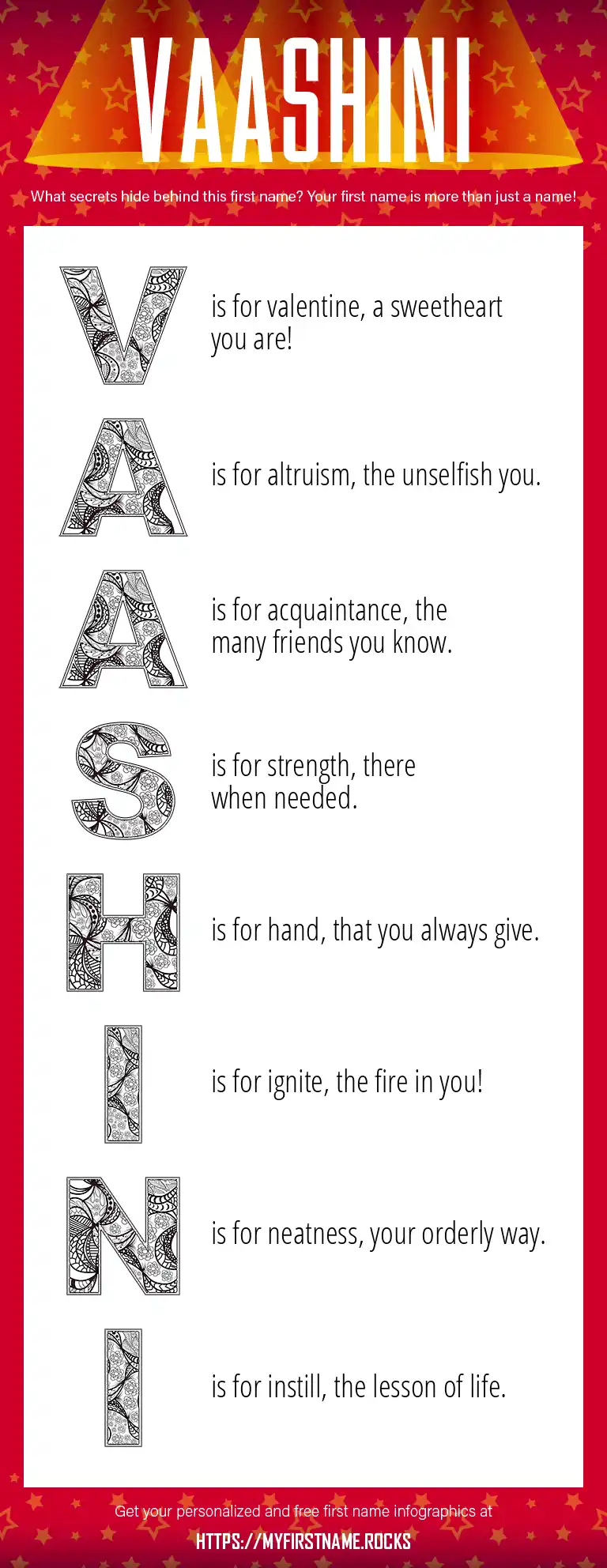 VAASHINI

What secrets hide behind this first name? Your first name is more than just a name!

V is for valentine, a sweetheart you are!

A is for altruism, the unselfish you.

A is for acquaintance, the many friends you know.

S is for strength, there when needed.

H is for hand, that you always give.

I is for ignite, the fire in you!

N is for neatness, your orderly way.

I is for instill, the lesson of life.

Get your personalized and free first name infographics at

HTTPS://MYFIRSTNAME.ROCKS