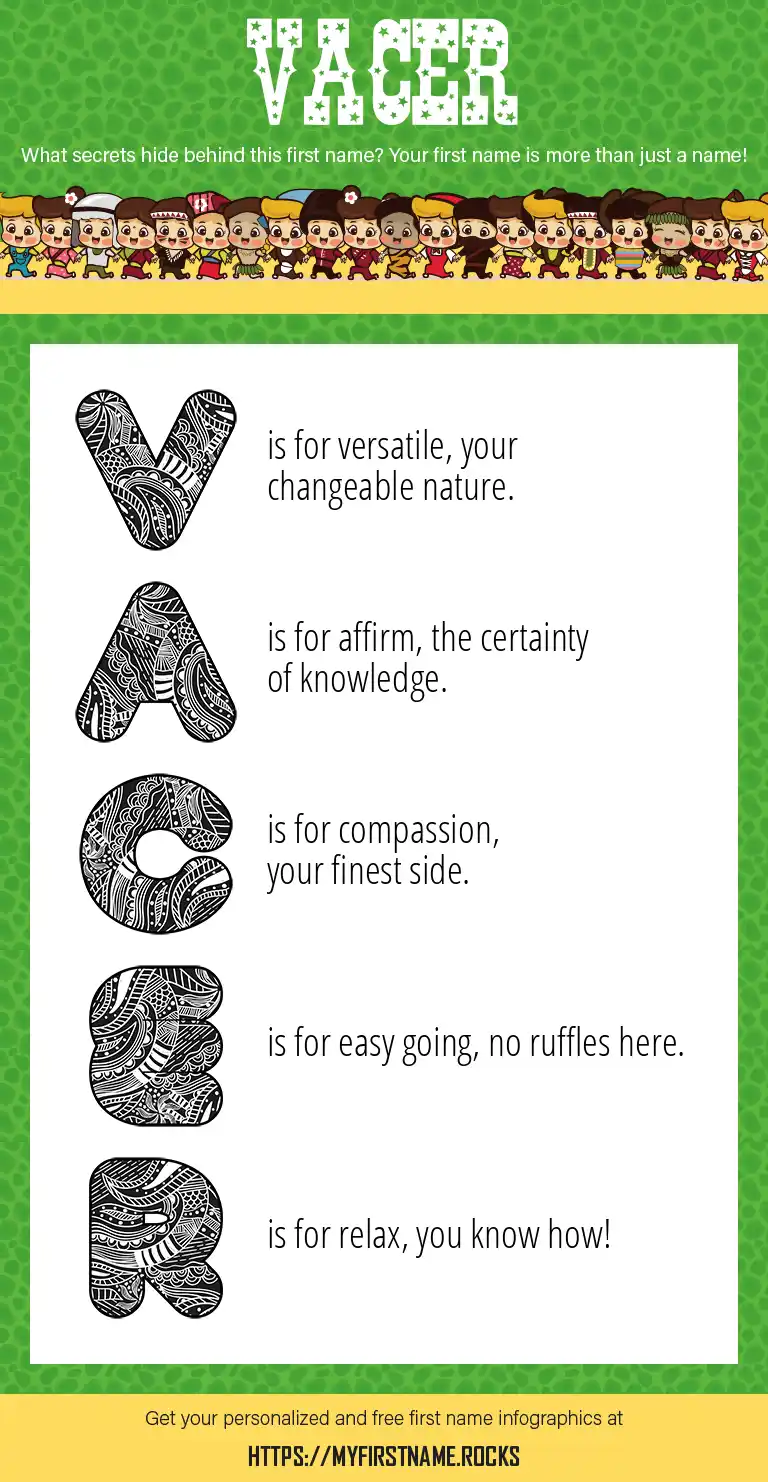 VACER

What secrets hide behind this first name? Your first name is more than just a name!

V is for versatile, your changeable nature.

A is for affirm, the certainty of knowledge.

C is for compassion, your finest side.

E is for easy going, no ruffles here.

R is for relax, you know how!

Get your personalized and free first name infographics at

HTTPS://MYFIRSTNAME.ROCKS