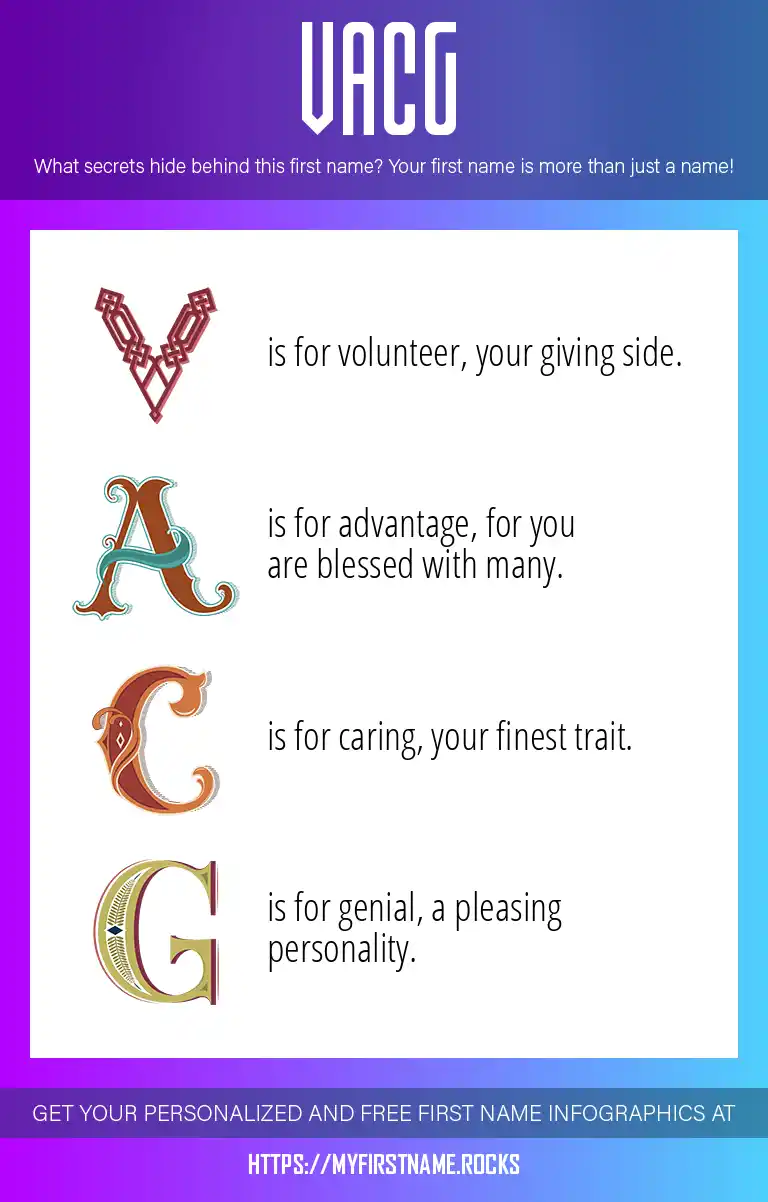 VACG

What secrets hide behind this first name? Your first name is more than just a name!

V is for volunteer, your giving side.

A is for advantage, for you are blessed with many.

C is for caring, your finest trait.

G is for genial, a pleasing personality.

GET YOUR PERSONALIZED AND FREE FIRST NAME INFOGRAPHICS AT

HTTPS://MYFIRSTNAME.ROCKS