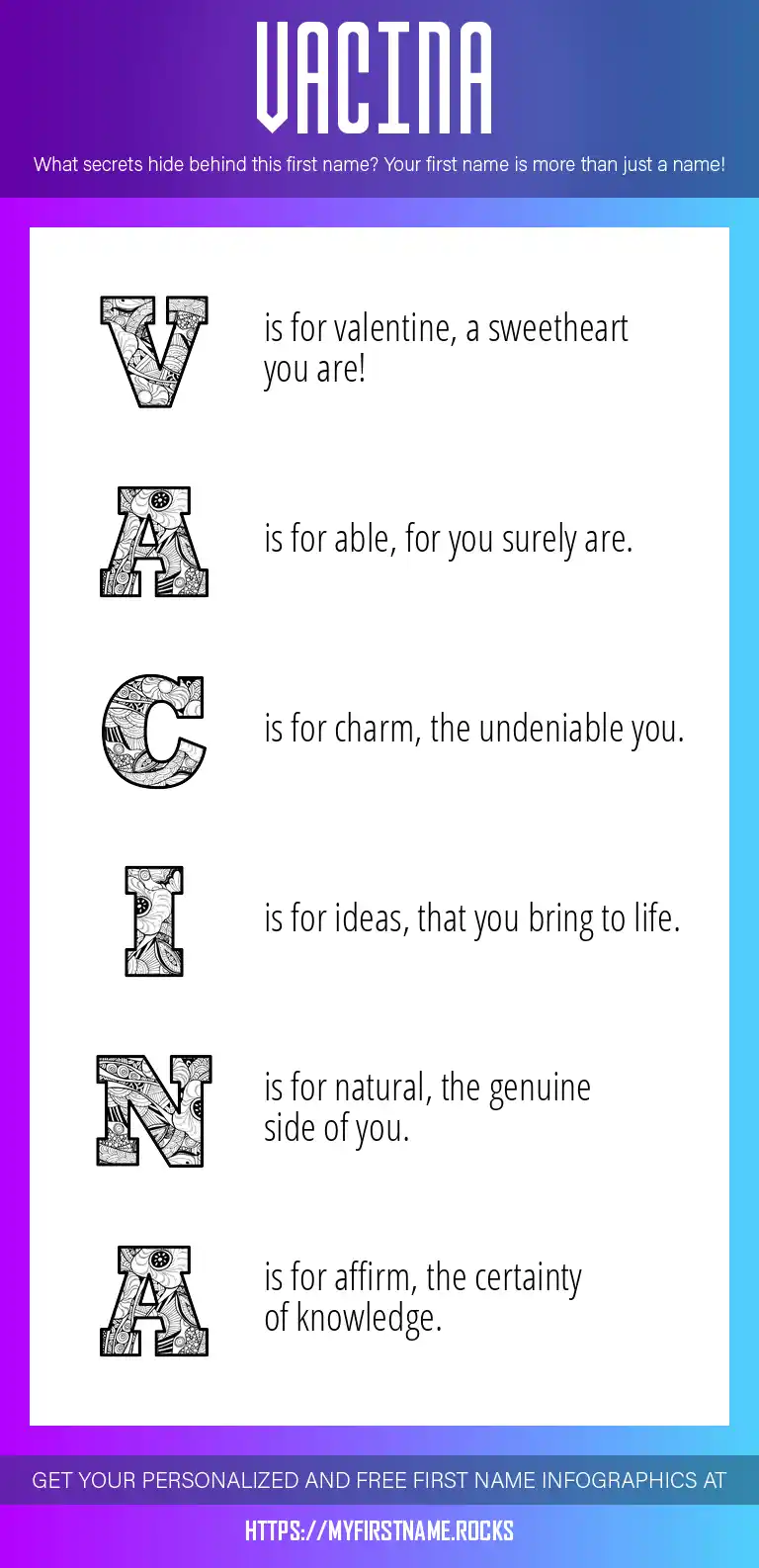 VACINA

What secrets hide behind this first name? Your first name is more than just a name!

V is for valentine, a sweetheart you are!

A is for able, for you surely are.

C is for charm, the undeniable you.

I is for ideas, that you bring to life.

N is for natural, the genuine side of you.

A is for affirm, the certainty of knowledge.

GET YOUR PERSONALIZED AND FREE FIRST NAME INFOGRAPHICS AT

HTTPS://MYFIRSTNAME.ROCKS