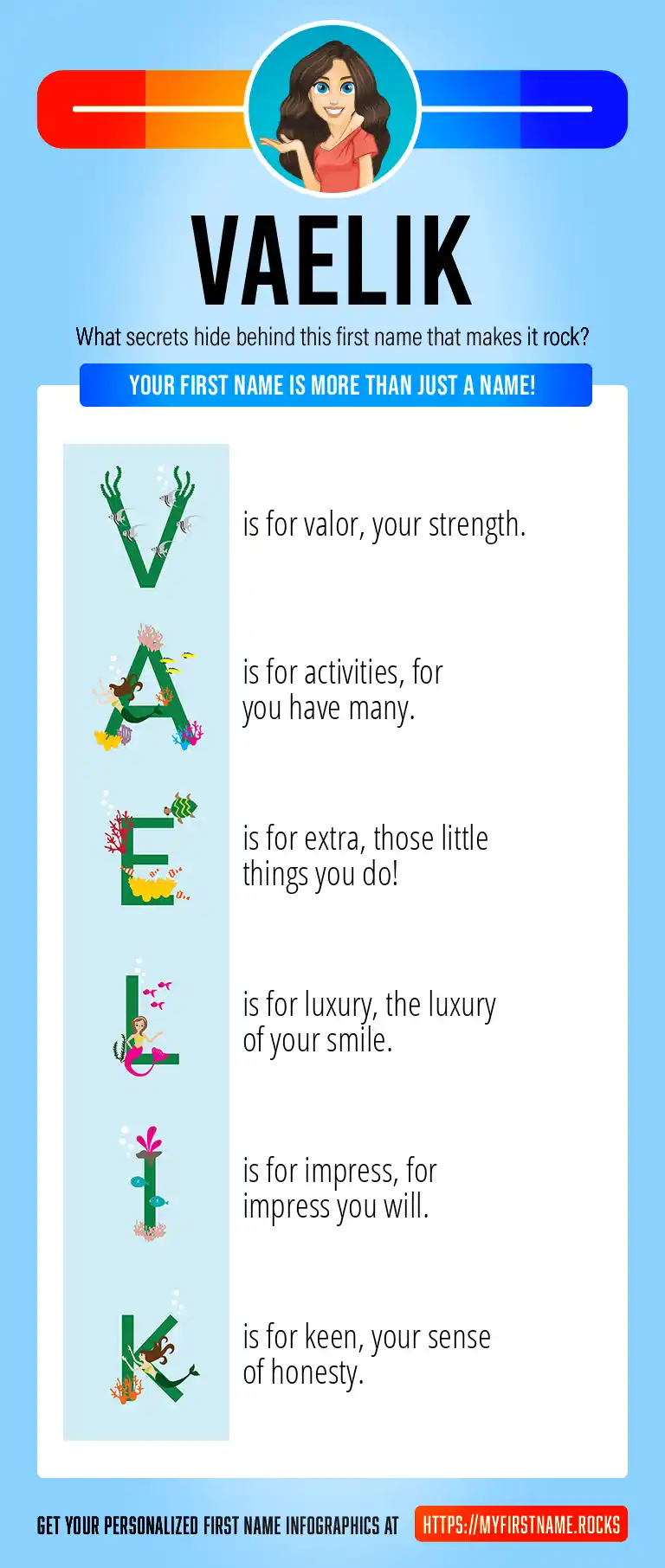 VAELIK

What secrets hide behind this first name that makes it rock?

YOUR FIRST NAME IS MORE THAN JUST A NAME!

V is for valor, your strength.

A is for activities, for you have many.

E is for extra, those little things you do!

L is for luxury, the luxury of your smile.

I is for impress, for impress you will.

K is for keen, your sense of honesty.

GET YOUR PERSONALIZED FIRST NAME INFOGRAPHICS AT HTTPS://MYFIRSTNAME.ROCKS