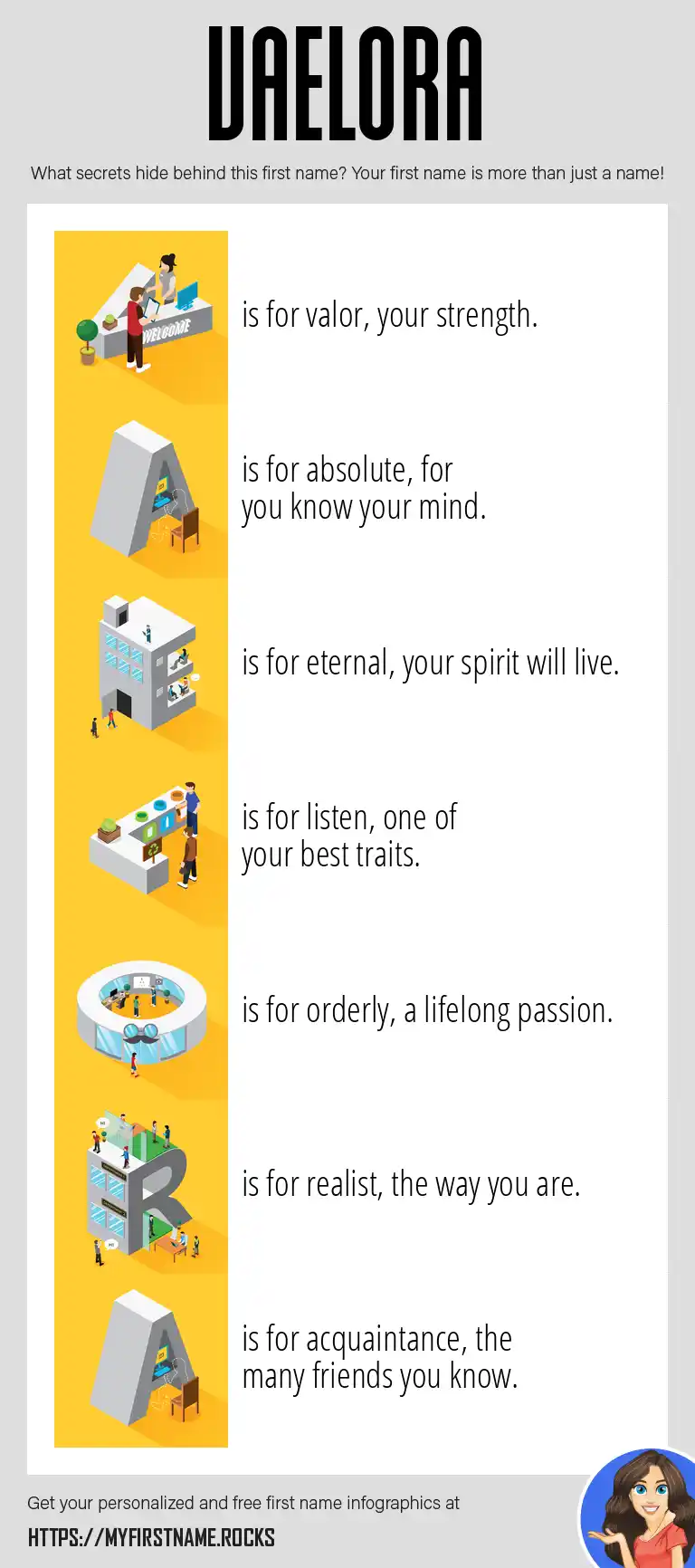 VAELORA

What secrets hide behind this first name? Your first name is more than just a name!

WELCOME

is for valor, your strength.

is for absolute, for you know your mind.

is for eternal, your spirit will live.

is for listen, one of your best traits.

is for orderly, a lifelong passion.

is for realist, the way you are.

is for acquaintance, the many friends you know.

Get your personalized and free first name infographics at

HTTPS://MYFIRSTNAME.ROCKS