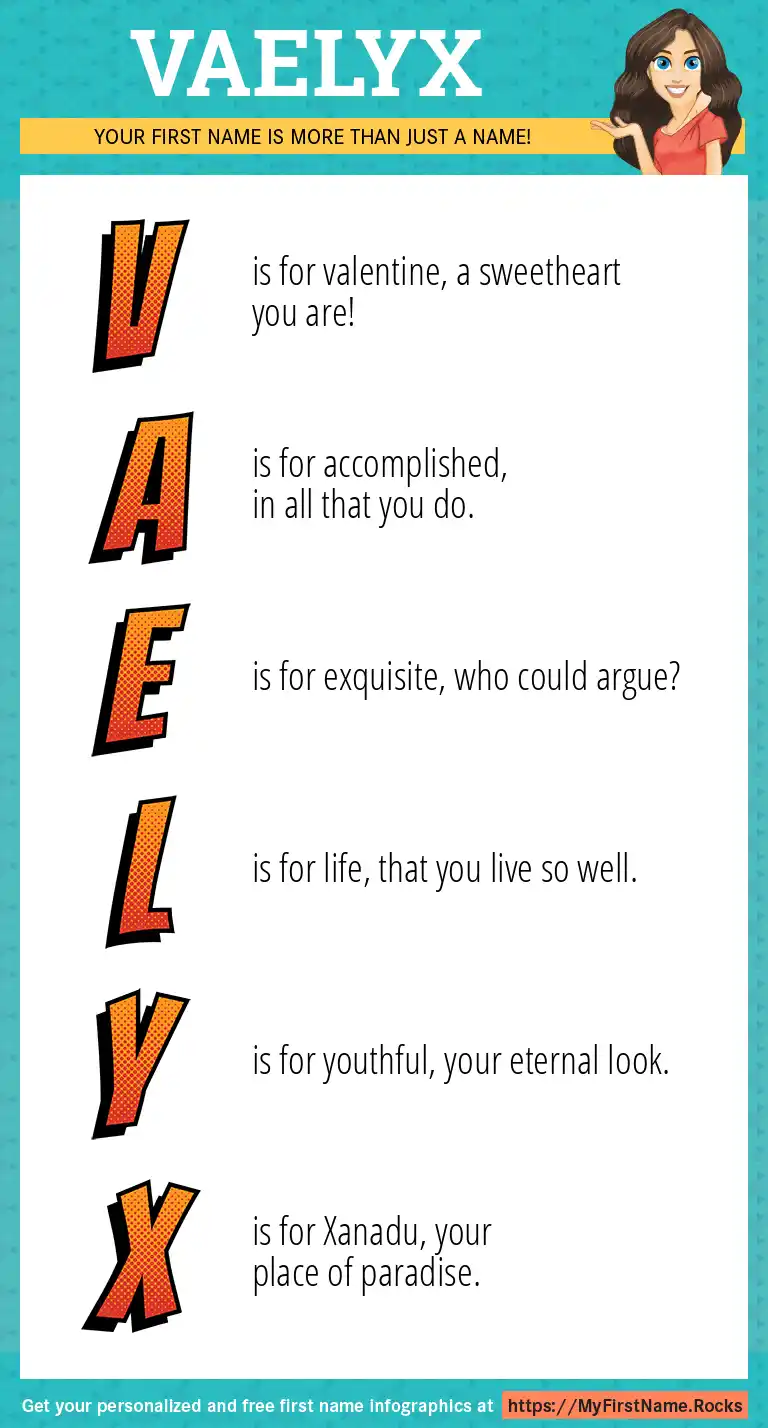 VAELYX

YOUR FIRST NAME IS MORE THAN JUST A NAME!

V is for valentine, a sweetheart you are!

A is for accomplished, in all that you do.

E is for exquisite, who could argue?

L is for life, that you live so well.

Y is for youthful, your eternal look.

X is for Xanadu, your place of paradise.

Get your personalized and free first name infographics at https://MyFirstName.Rocks