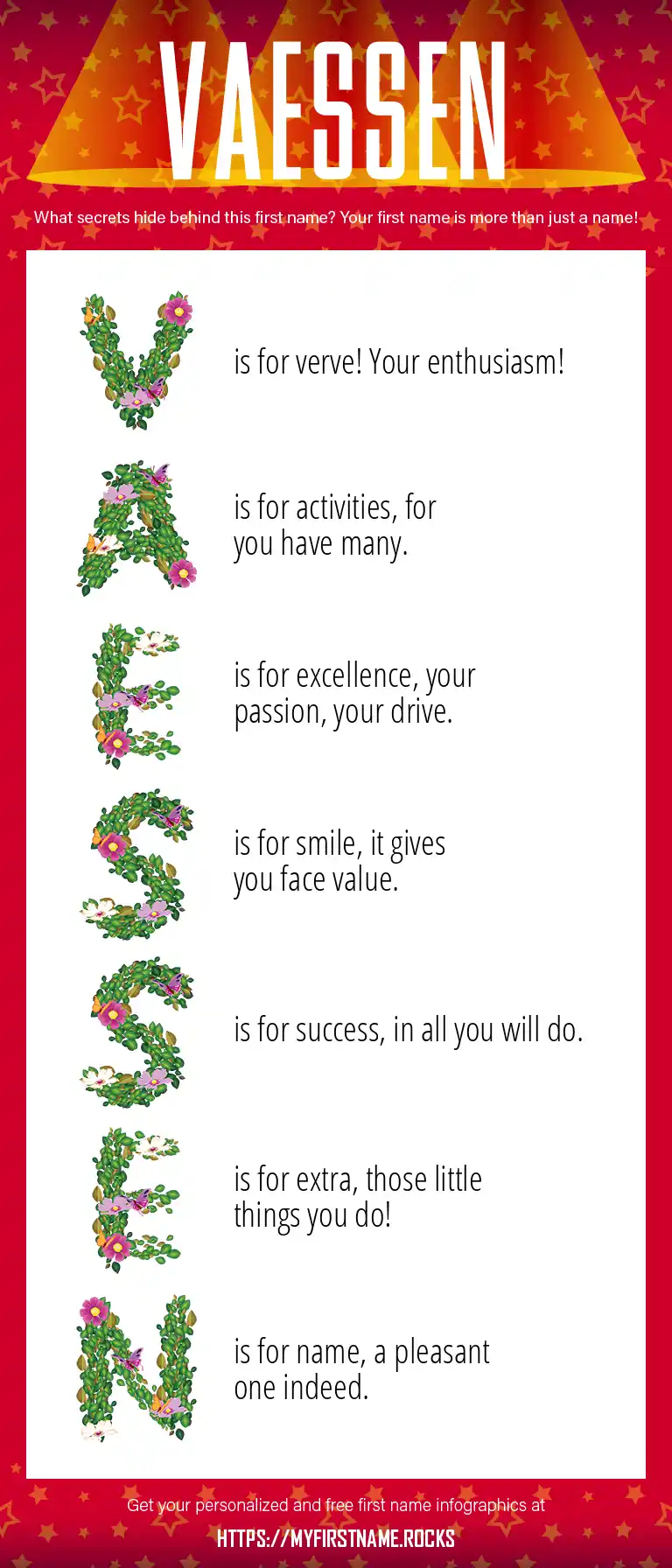 VAESSEN

What secrets hide behind this first name? Your first name is more than just a name!

V is for verve! Your enthusiasm!

A is for activities, for you have many.

E is for excellence, your passion, your drive.

S is for smile, it gives you face value.

S is for success, in all you will do.

E is for extra, those little things you do!

N is for name, a pleasant one indeed.

Get your personalized and free first name infographics at

HTTPS://MYFIRSTNAME.ROCKS