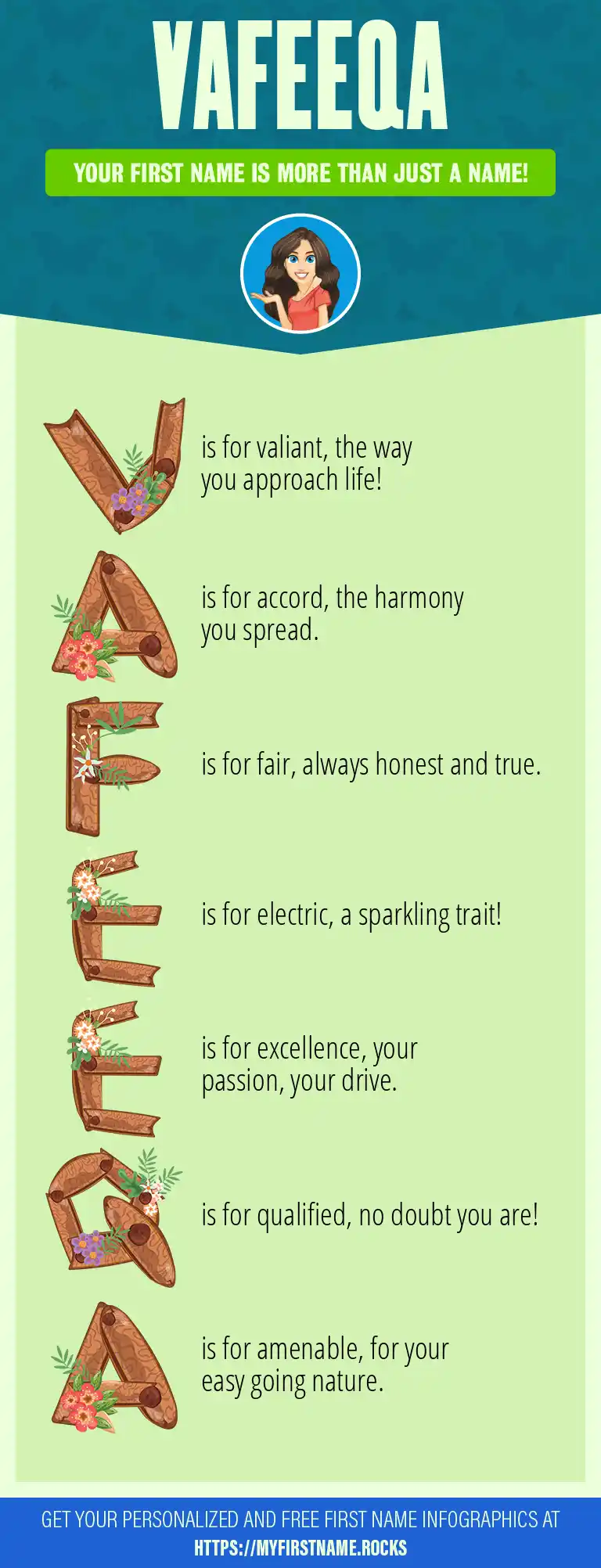 VAFEEQA

YOUR FIRST NAME IS MORE THAN JUST A NAME!

V is for valiant, the way you approach life!

A is for accord, the harmony you spread.

F is for fair, always honest and true.

E is for electric, a sparkling trait!

E is for excellence, your passion, your drive.

Q is for qualified, no doubt you are!

A is for amenable, for your easy going nature.

GET YOUR PERSONALIZED AND FREE FIRST NAME INFOGRAPHICS AT
HTTPS://MYFIRSTNAME.ROCKS