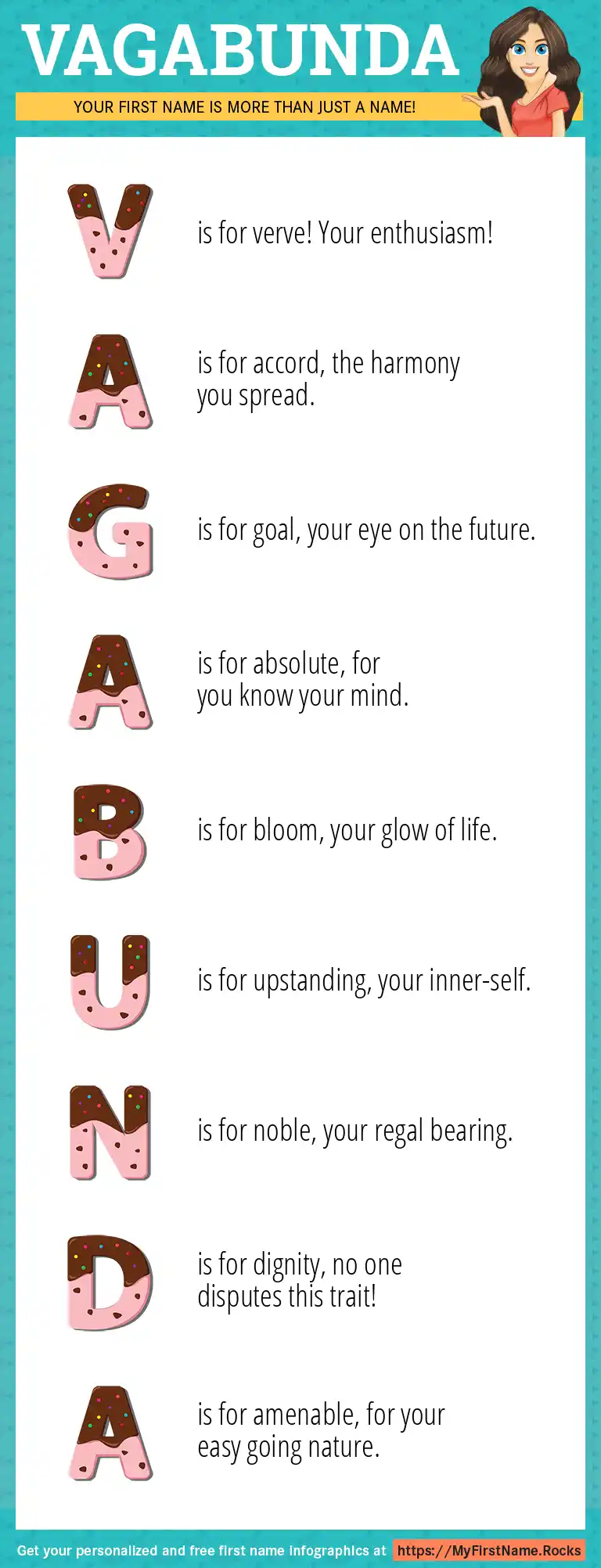 VAGABUNDA

YOUR FIRST NAME IS MORE THAN JUST A NAME!

V is for verve! Your enthusiasm!

A is for accord, the harmony you spread.

G is for goal, your eye on the future.

A is for absolute, for you know your mind.

B is for bloom, your glow of life.

U is for upstanding, your inner-self.

N is for noble, your regal bearing.

D is for dignity, no one disputes this trait!

A is for amenable, for your easy going nature.

Get your personalized and free first name infographics at https://MyFirstName.Rocks