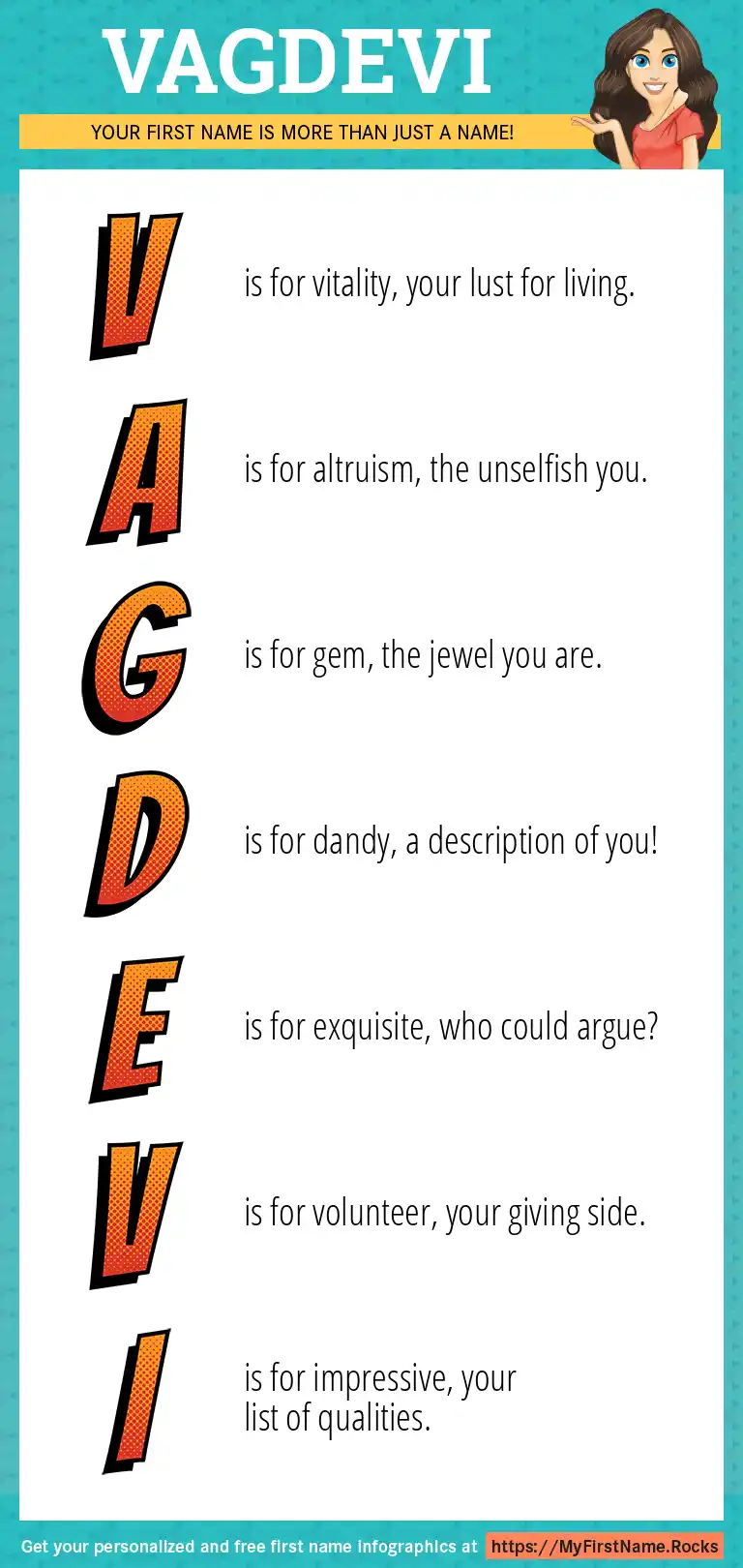 VAGDEVI

YOUR FIRST NAME IS MORE THAN JUST A NAME!

V is for vitality, your lust for living.

A is for altruism, the unselfish you.

G is for gem, the jewel you are.

D is for dandy, a description of you!

E is for exquisite, who could argue?

V is for volunteer, your giving side.

I is for impressive, your list of qualities.

Get your personalized and free first name infographics at https://MyFirstName.Rocks