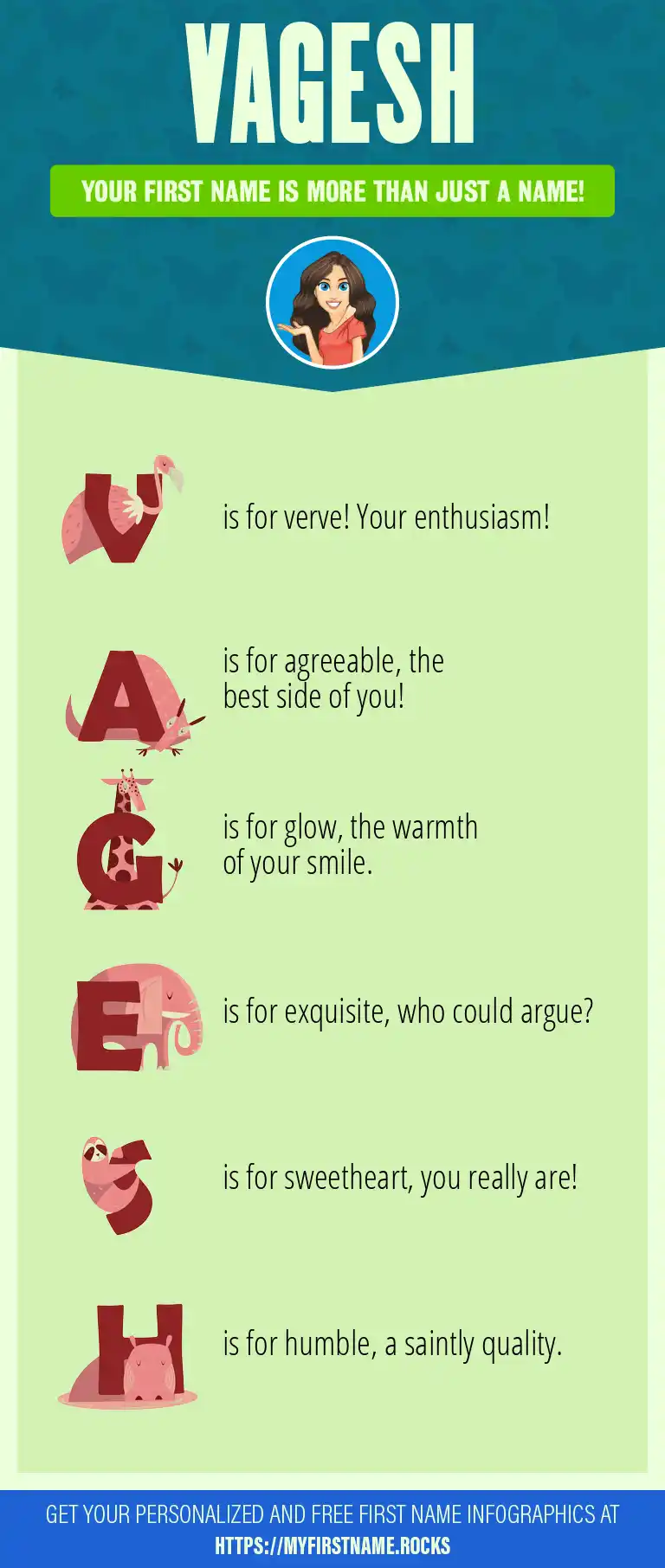 VAGESH

YOUR FIRST NAME IS MORE THAN JUST A NAME!

V is for verve! Your enthusiasm!

A is for agreeable, the best side of you!

G is for glow, the warmth of your smile.

E is for exquisite, who could argue?

S is for sweetheart, you really are!

H is for humble, a saintly quality.

GET YOUR PERSONALIZED AND FREE FIRST NAME INFOGRAPHICS AT HTTPS://MYFIRSTNAME.ROCKS