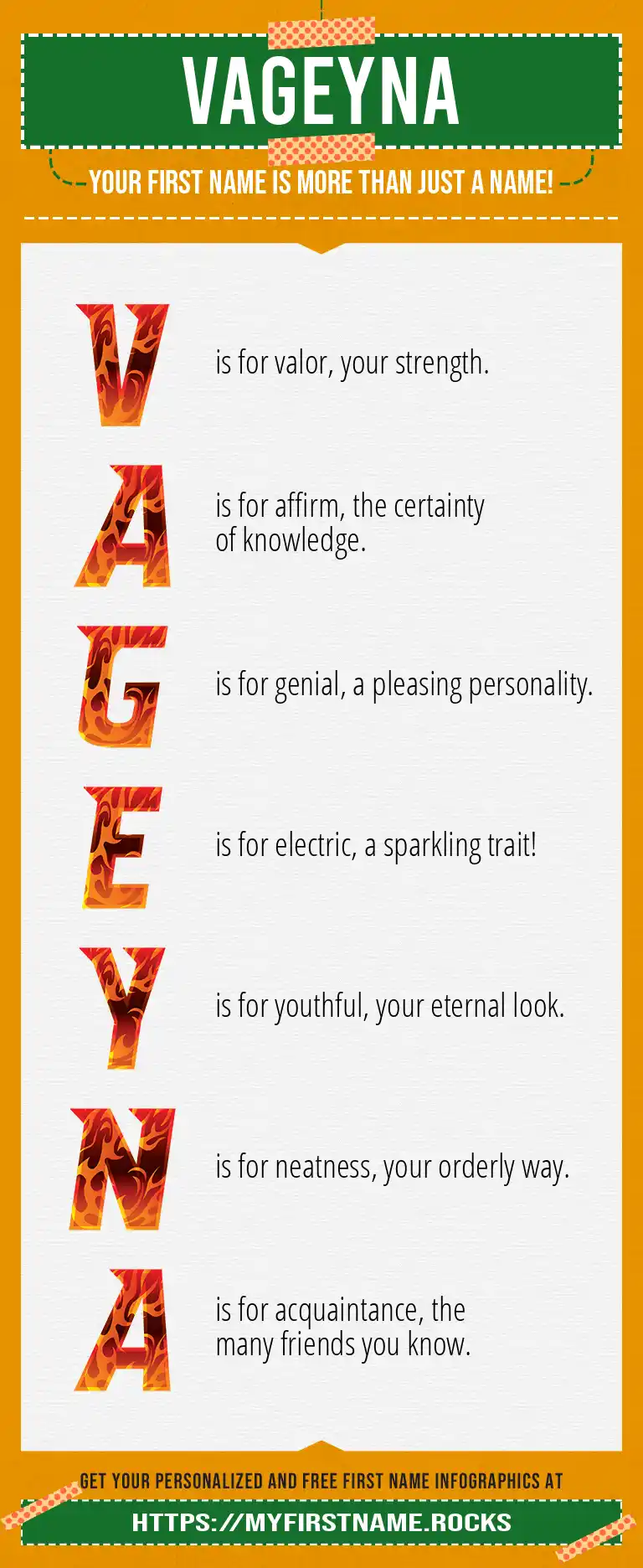 VAGEYNA

YOUR FIRST NAME IS MORE THAN JUST A NAME!

V is for valor, your strength.

A is for affirm, the certainty of knowledge.

G is for genial, a pleasing personality.

E is for electric, a sparkling trait!

Y is for youthful, your eternal look.

N is for neatness, your orderly way.

A is for acquaintance, the many friends you know.

GET YOUR PERSONALIZED AND FREE FIRST NAME INFOGRAPHICS AT

HTTPS://MYFIRSTNAME.ROCKS