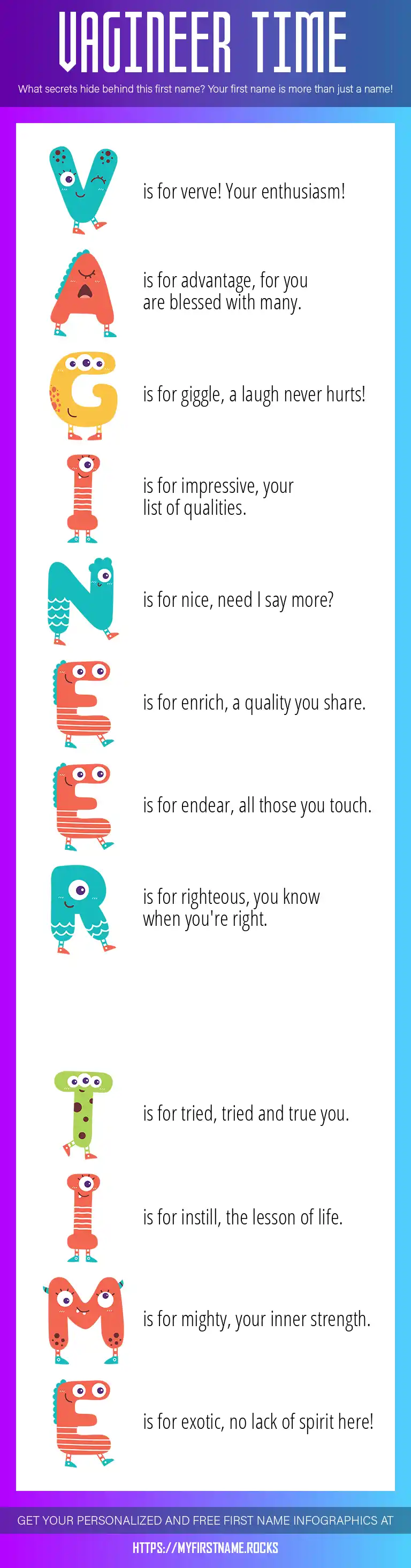 VAGINEER TIME

What secrets hide behind this first name? Your first name is more than just a name!

V is for verve! Your enthusiasm!

A is for advantage, for you are blessed with many.

G is for giggle, a laugh never hurts!

I is for impressive, your list of qualities.

N is for nice, need I say more?

E is for enrich, a quality you share.

E is for endear, all those you touch.

R is for righteous, you know when you're right.

T is for tried, tried and true you.

I is for instill, the lesson of life.

M is for mighty, your inner strength.

E is for exotic, no lack of spirit here!

GET YOUR PERSONALIZED AND FREE FIRST NAME INFOGRAPHICS AT

HTTPS://MYFIRSTNAME.ROCKS