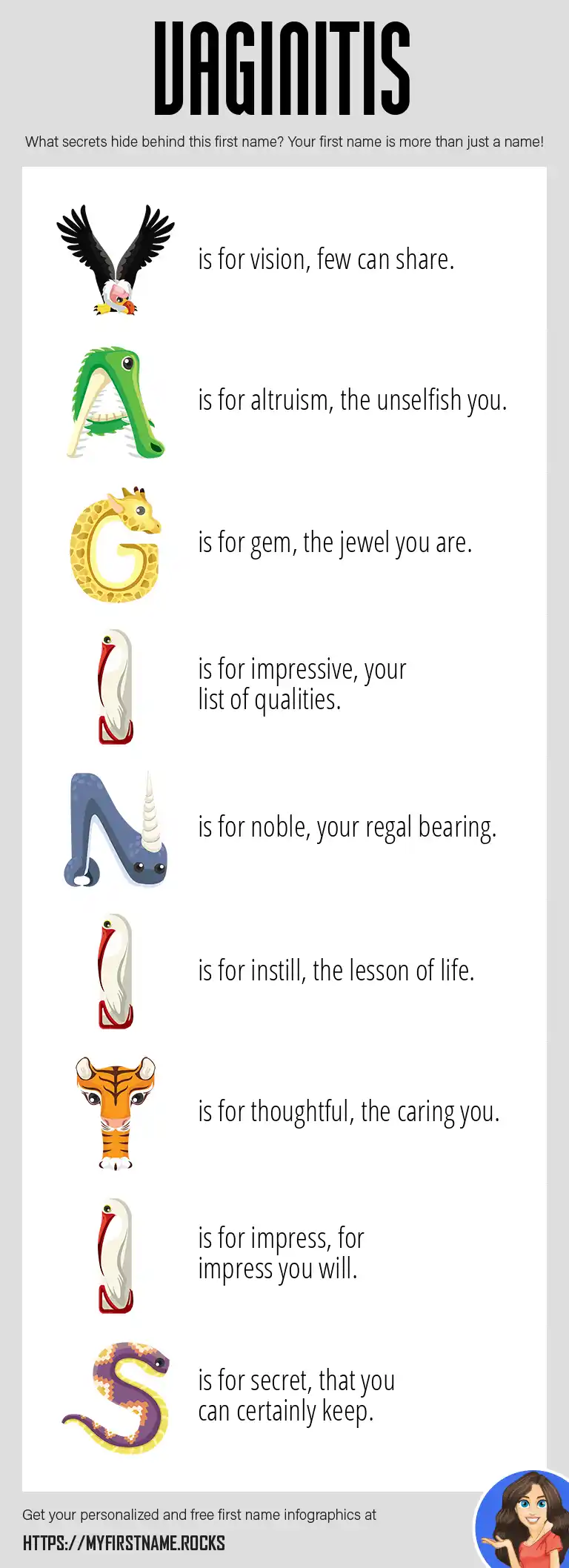 VAGINITIS

What secrets hide behind this first name? Your first name is more than just a name!

V is for vision, few can share.

A is for altruism, the unselfish you.

G is for gem, the jewel you are.

I is for impressive, your list of qualities.

N is for noble, your regal bearing.

I is for instill, the lesson of life.

T is for thoughtful, the caring you.

I is for impress, for impress you will.

S is for secret, that you can certainly keep.

Get your personalized and free first name infographics at

HTTPS://MYFIRSTNAME.ROCKS