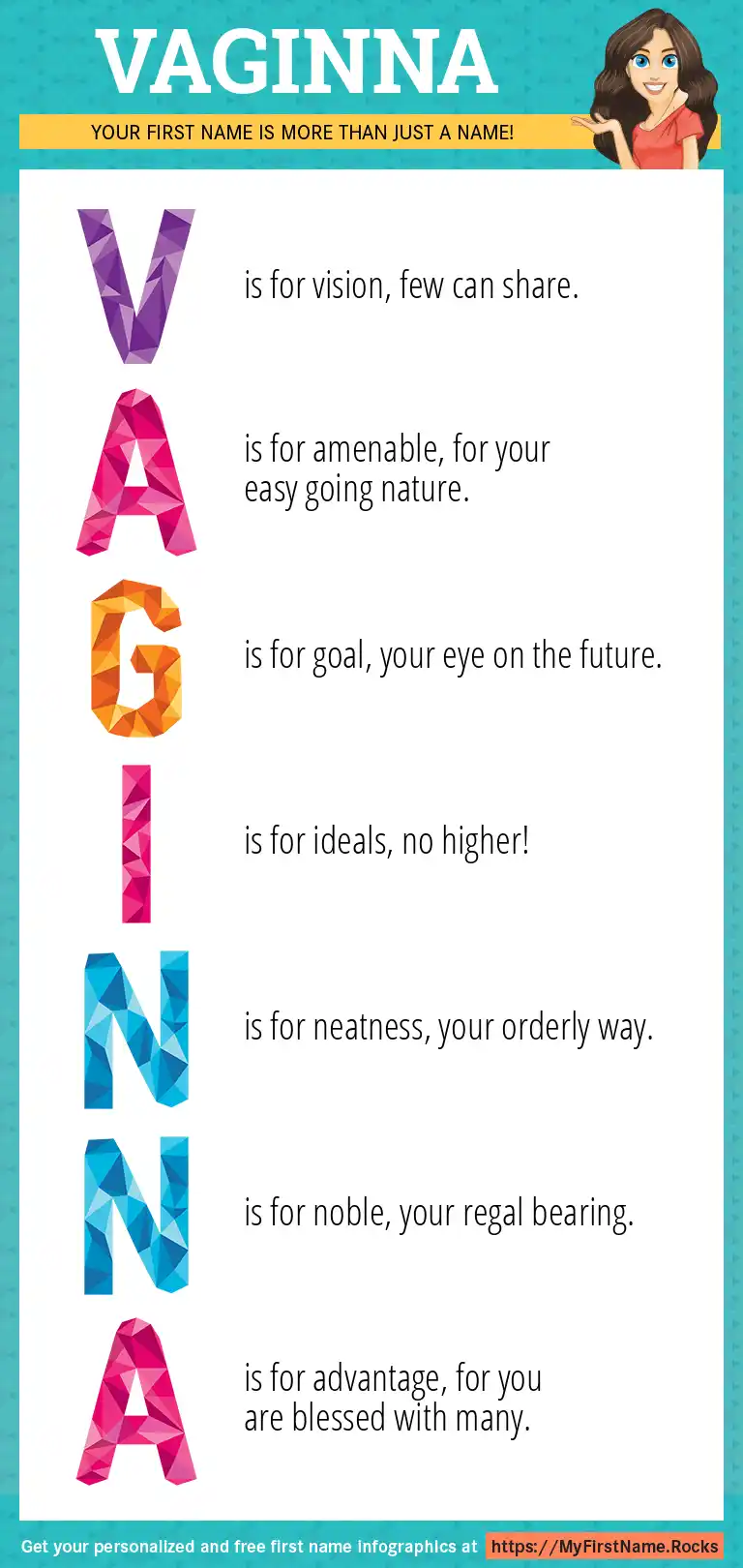 VAGINNA

YOUR FIRST NAME IS MORE THAN JUST A NAME!

V is for vision, few can share.

A is for amenable, for your easy going nature.

G is for goal, your eye on the future.

I is for ideals, no higher!

N is for neatness, your orderly way.

N is for noble, your regal bearing.

A is for advantage, for you are blessed with many.

Get your personalized and free first name infographics at https://MyFirstName.Rocks