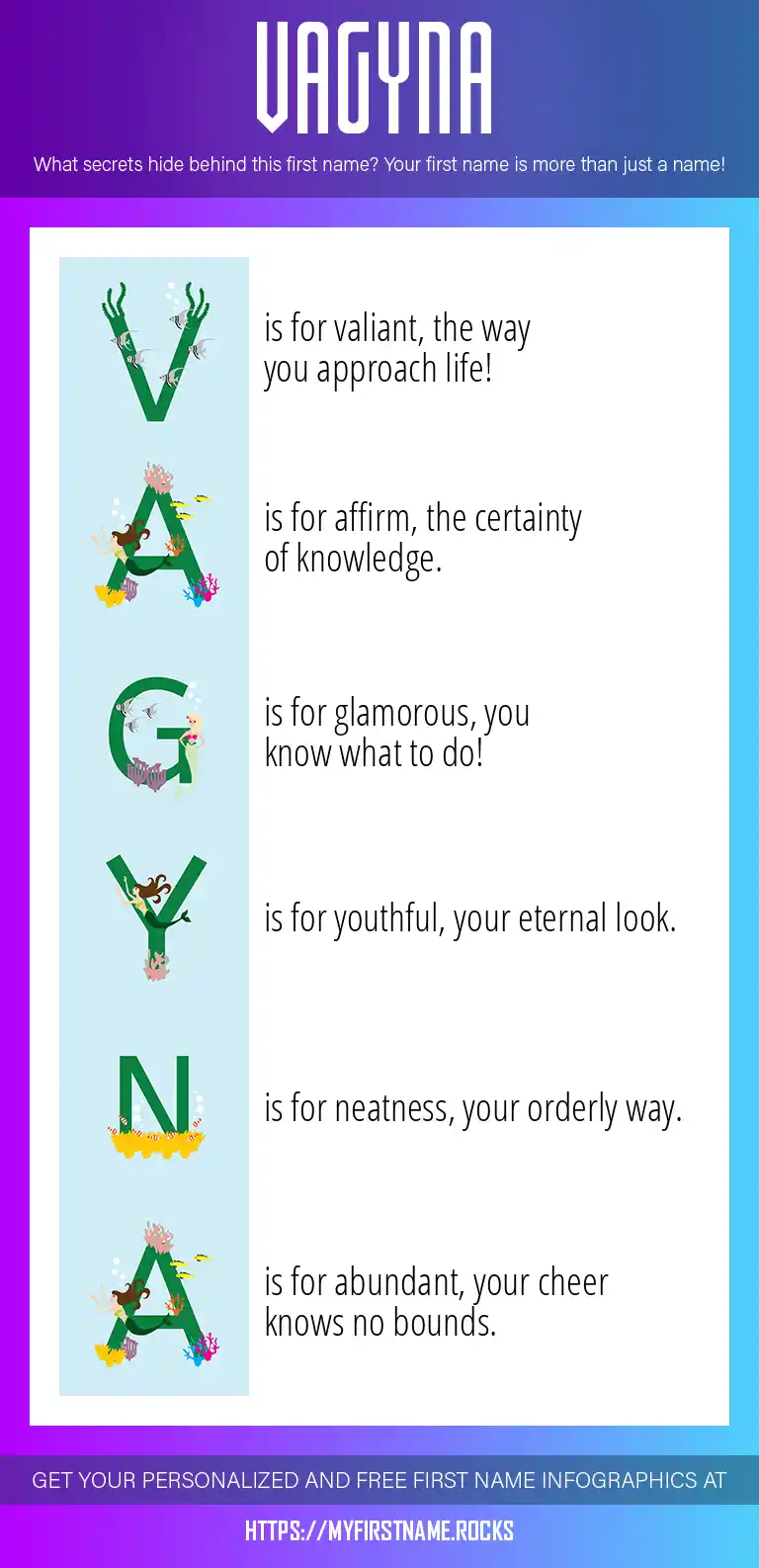 VAGYNA

What secrets hide behind this first name? Your first name is more than just a name!

V is for valiant, the way you approach life!

A is for affirm, the certainty of knowledge.

G is for glamorous, you know what to do!

Y is for youthful, your eternal look.

N is for neatness, your orderly way.

A is for abundant, your cheer knows no bounds.

GET YOUR PERSONALIZED AND FREE FIRST NAME INFOGRAPHICS AT

HTTPS://MYFIRSTNAME.ROCKS