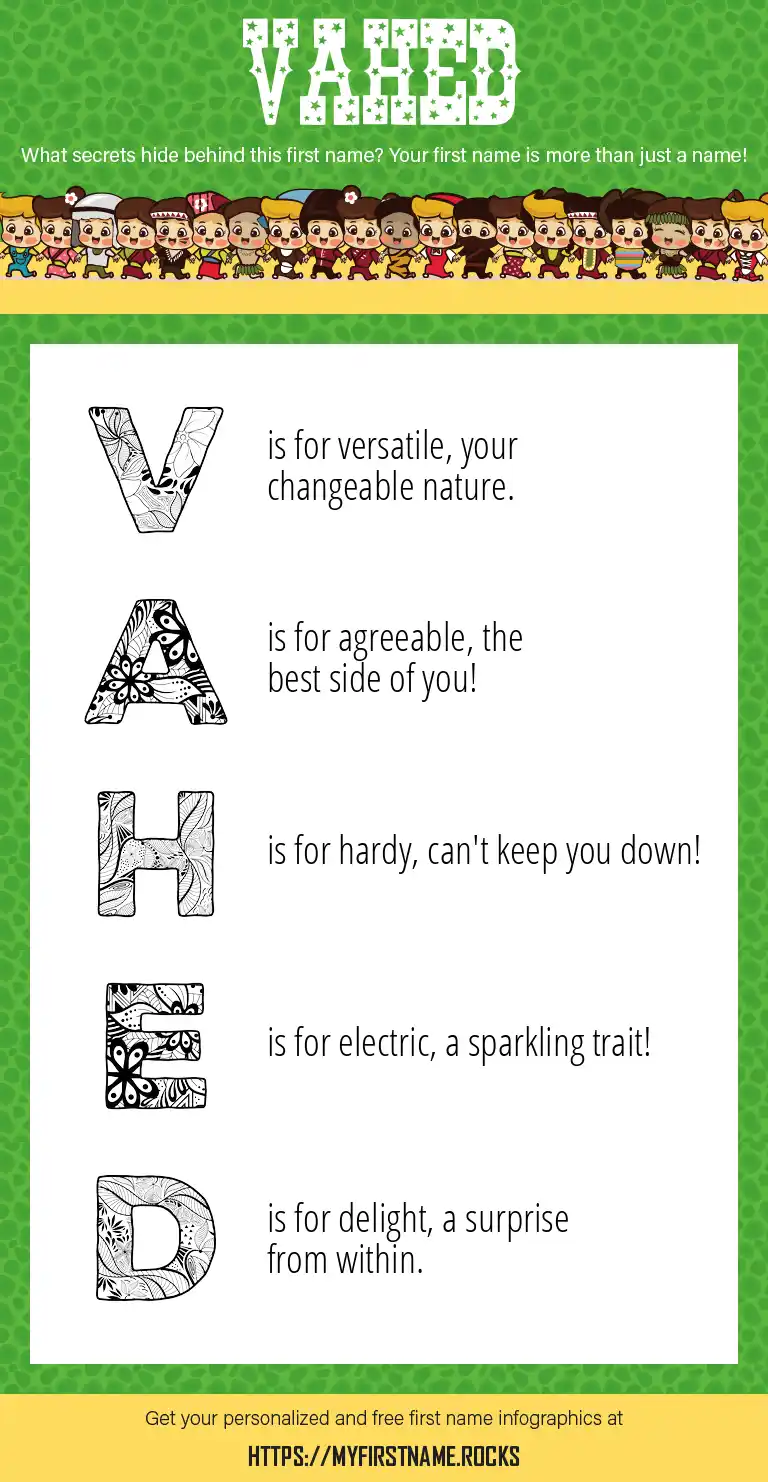 VAHED

What secrets hide behind this first name? Your first name is more than just a name!

V is for versatile, your changeable nature.

A is for agreeable, the best side of you!

H is for hardy, can't keep you down!

E is for electric, a sparkling trait!

D is for delight, a surprise from within.

Get your personalized and free first name infographics at

HTTPS://MYFIRSTNAME.ROCKS