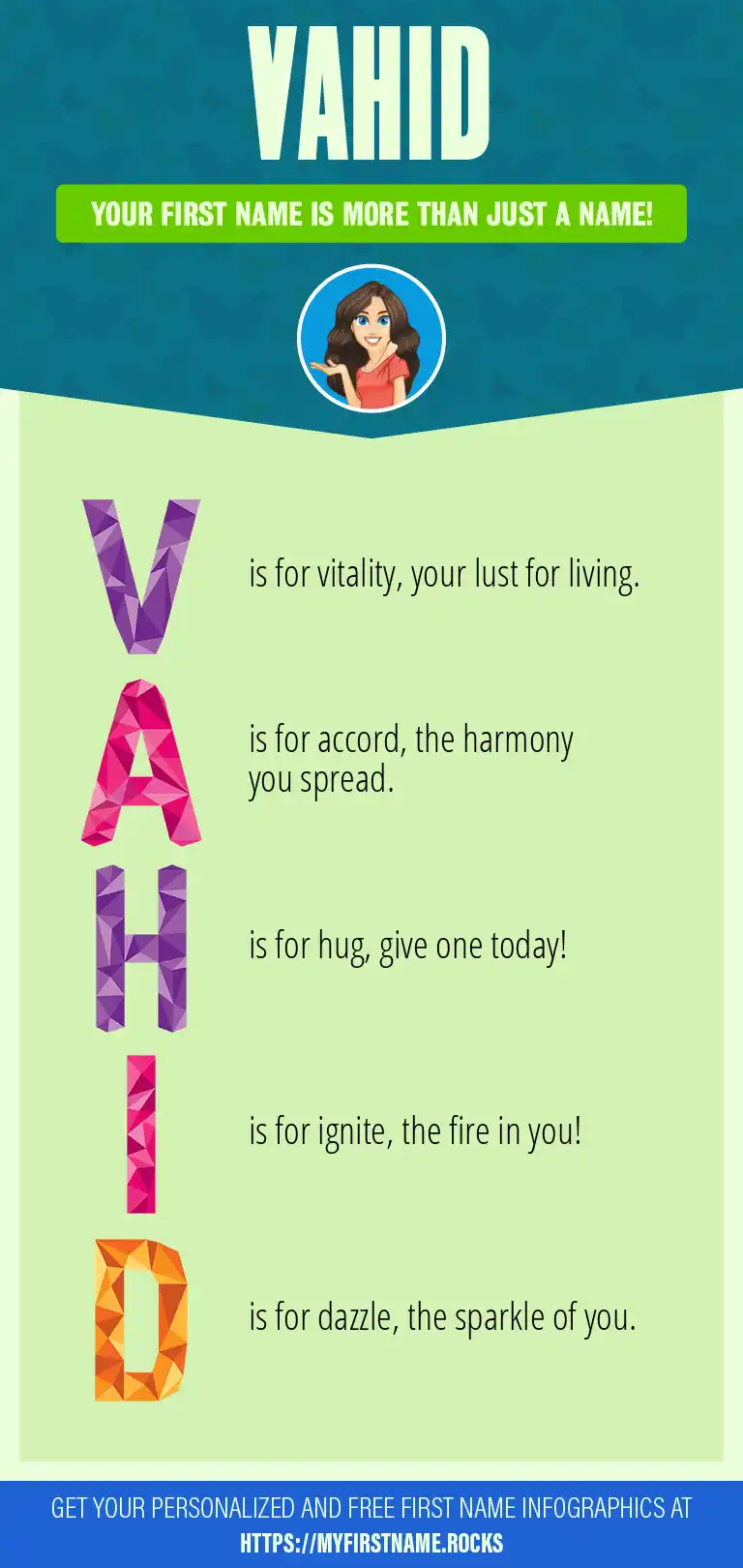 VAHID

YOUR FIRST NAME IS MORE THAN JUST A NAME!

V is for vitality, your lust for living.

A is for accord, the harmony you spread.

H is for hug, give one today!

I is for ignite, the fire in you!

D is for dazzle, the sparkle of you.

GET YOUR PERSONALIZED AND FREE FIRST NAME INFOGRAPHICS AT
HTTPS://MYFIRSTNAME.ROCKS