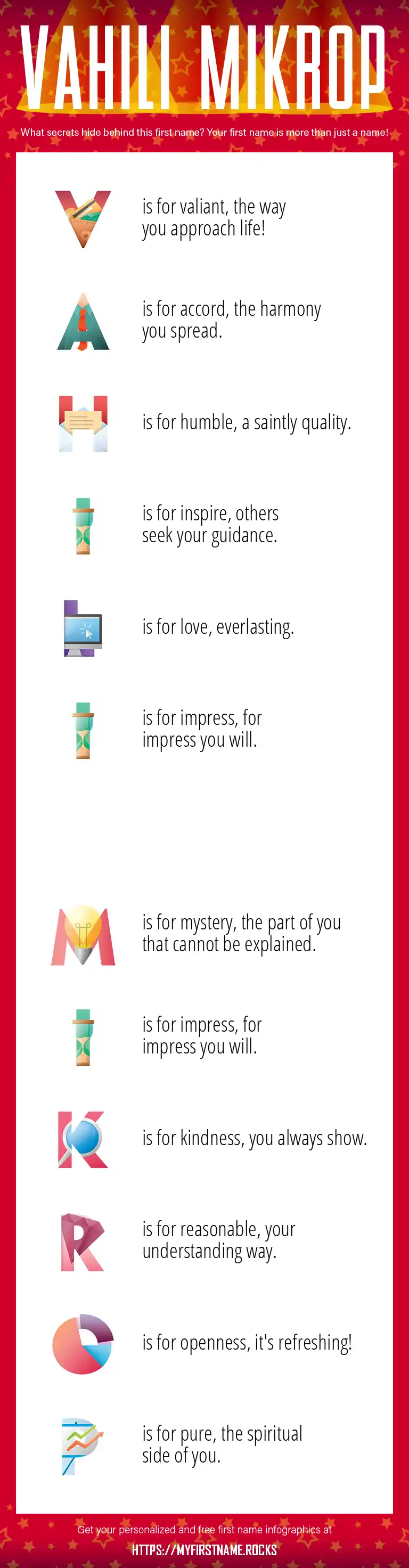 VAHILI MIKROP

What secrets hide behind this first name? Your first name is more than just a name!

V is for valiant, the way you approach life!

A is for accord, the harmony you spread.

H is for humble, a saintly quality.

I is for inspire, others seek your guidance.

L is for love, everlasting.

I is for impress, for impress you will.

M is for mystery, the part of you that cannot be explained.

I is for impress, for impress you will.

K is for kindness, you always show.

R is for reasonable, your understanding way.

O is for openness, it's refreshing!

P is for pure, the spiritual side of you.

Get your personalized and free first name infographics at

HTTPS://MYFIRSTNAME.ROCKS