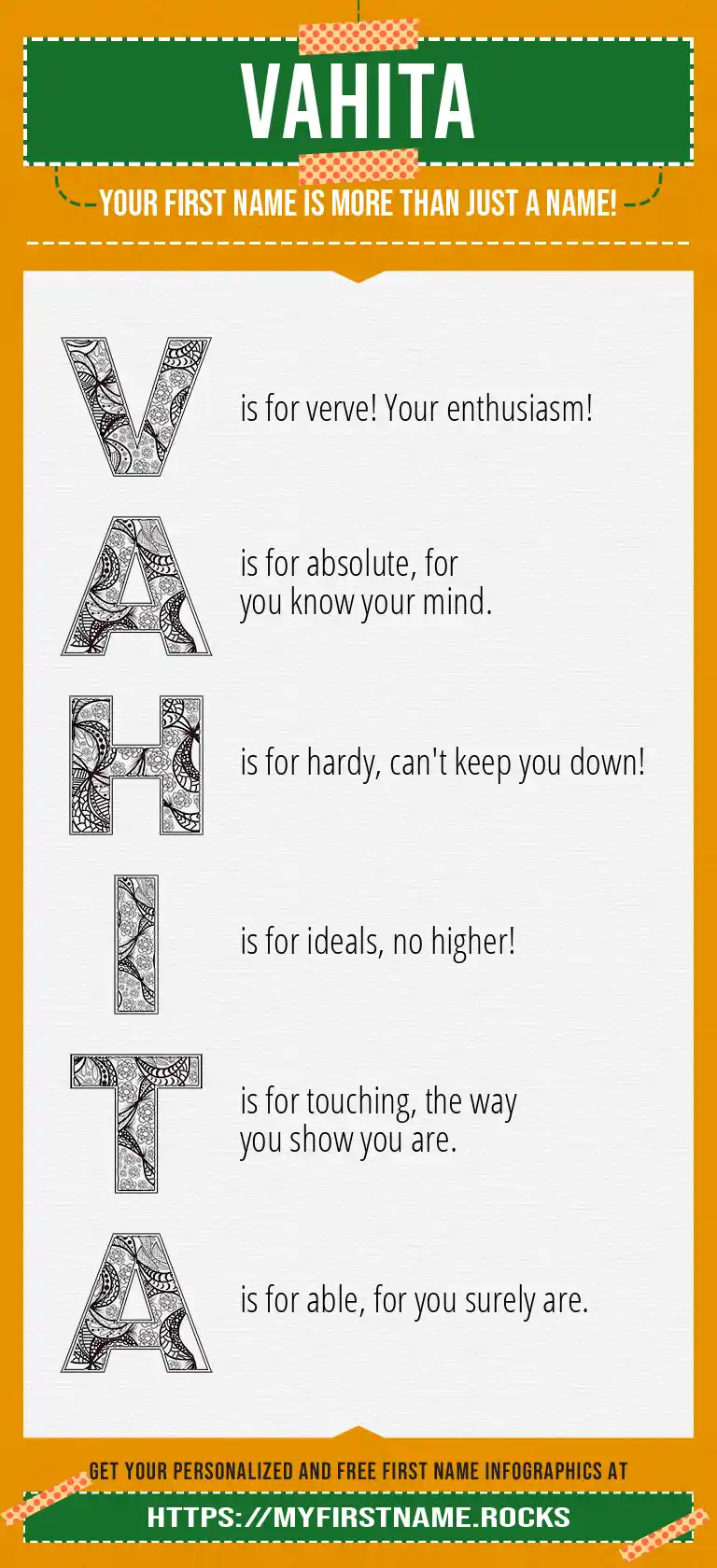 VAHITA

YOUR FIRST NAME IS MORE THAN JUST A NAME!

V is for verve! Your enthusiasm!

A is for absolute, for you know your mind.

H is for hardy, can't keep you down!

I is for ideals, no higher!

T is for touching, the way you show you are.

A is for able, for you surely are.

GET YOUR PERSONALIZED AND FREE FIRST NAME INFOGRAPHICS AT

HTTPS://MYFIRSTNAME.ROCKS